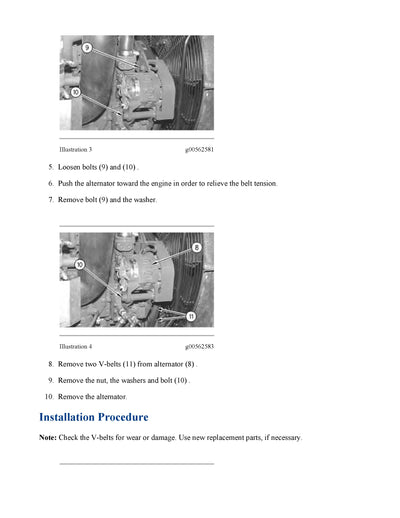 9

10

Illustration 3 g00562581

5. Loosen bolts (9) and (10) .

6. Push the alternator toward the engine in order to relieve the belt tension.

7. Remove bolt (9) and the washer.

8

10

11

Illustration 4 g00562583

8. Remove two V-belts (11) from alternator (8) .

9. Remove the nut, the washers and bolt (10) .

10. Remove the alternator.

Installation Procedure

Note: Check the V-belts for wear or damage. Use new replacement parts, if necessary.