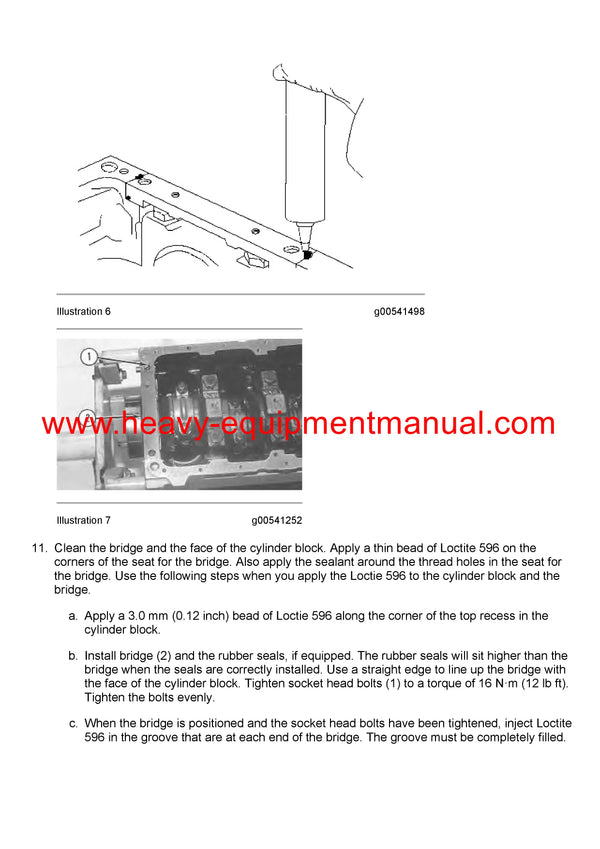 Illustration 6

g00541498

1

2

www.heavy-equipmentmanual.com

Illustration 7

g00541252

11. Clean the bridge and the face of the cylinder block. Apply a thin bead of Loctite 596 on the corners of the seat for the bridge. Also apply the sealant around the thread holes in the seat for the bridge. Use the following steps when you apply the Loctie 596 to the cylinder block and the bridge.

a. Apply a 3.0 mm (0.12 inch) bead of Loctie 596 along the corner of the top recess in the cylinder block.

b. Install bridge (2) and the rubber seals, if equipped. The rubber seals will sit higher than the bridge when the seals are correctly installed. Use a straight edge to line up the bridge with the face of the cylinder block. Tighten socket head bolts (1) to a torque of 16 N·m (12 lb ft). Tighten the bolts evenly.

c. When the bridge is positioned and the socket head bolts have been tightened, inject Loctite 596 in the groove that are at each end of the bridge. The groove must be completely filled.