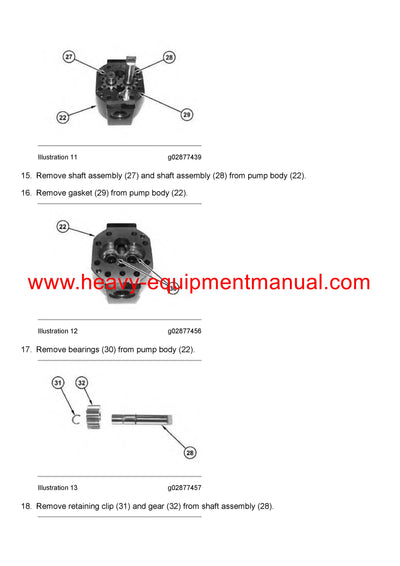 27

28

22

29

Illustration 11 g02877439

15. Remove shaft assembly (27) and shaft assembly (28) from pump body (22).

16. Remove gasket (29) from pump body (22).

22

www.heavy-equipmentmanual.com

Illustration 12 g02877456

17. Remove bearings (30) from pump body (22).

31

32

28

Illustration 13 g02877457

18. Remove retaining clip (31) and gear (32) from shaft assembly (28).