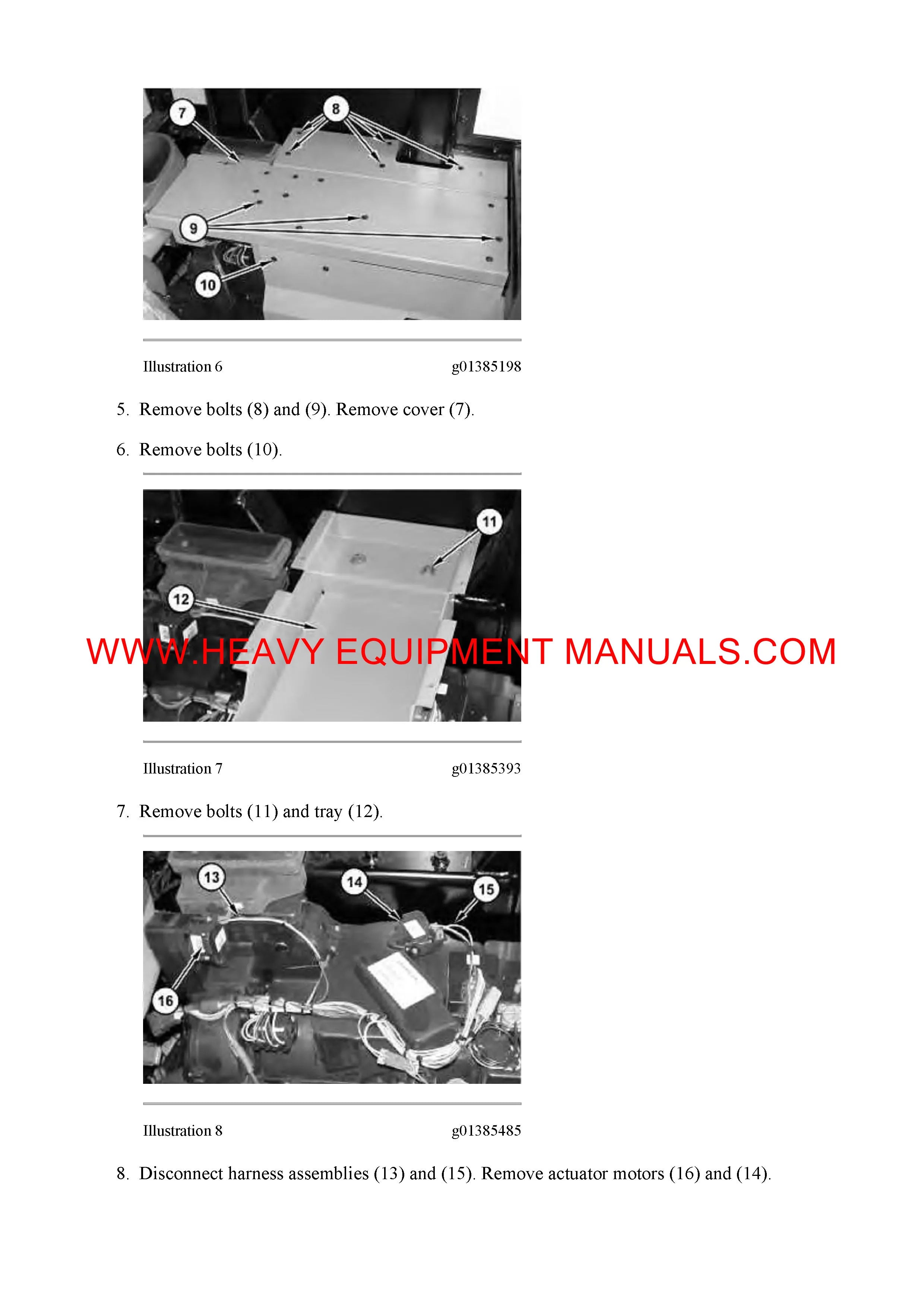 7

8

9

10

Illustration 6 g01385198

5. Remove bolts (8) and (9). Remove cover (7).

6. Remove bolts (10).

11

12

WWW.HEAVY EQUIPMENT MANUALS.COM

Illustration 7 g01385393

7. Remove bolts (11) and tray (12).

13

14

15

16

Illustration 8 g01385485

8. Disconnect harness assemblies (13) and (15). Remove actuator motors (16) and (14).