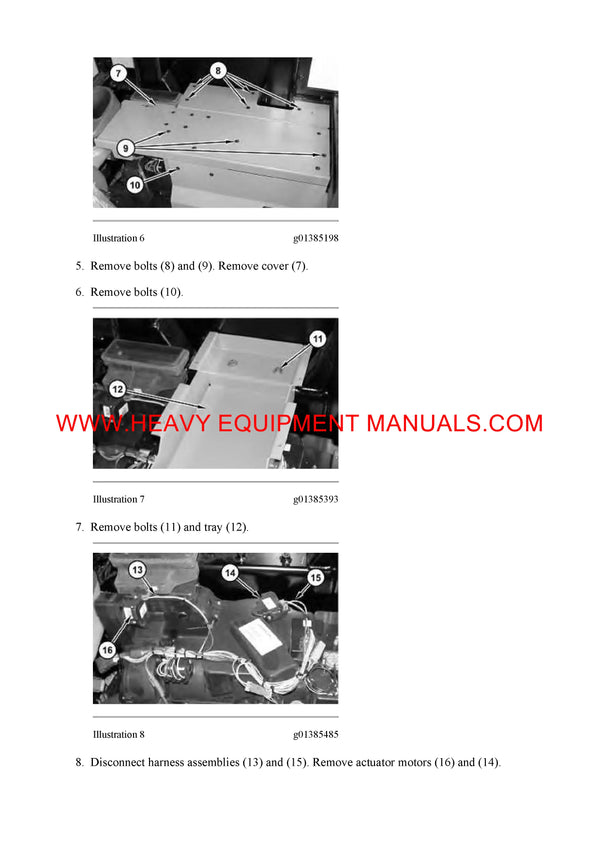 7
8
9
10

Illustration 6 g01385198

5. Remove bolts (8) and (9). Remove cover (7).

6. Remove bolts (10).

11
12

WWW.HEAVY EQUIPMENT MANUALS.COM

Illustration 7 g01385393

7. Remove bolts (11) and tray (12).

13
14
15
16

Illustration 8 g01385485

8. Disconnect harness assemblies (13) and (15). Remove actuator motors (16) and (14).