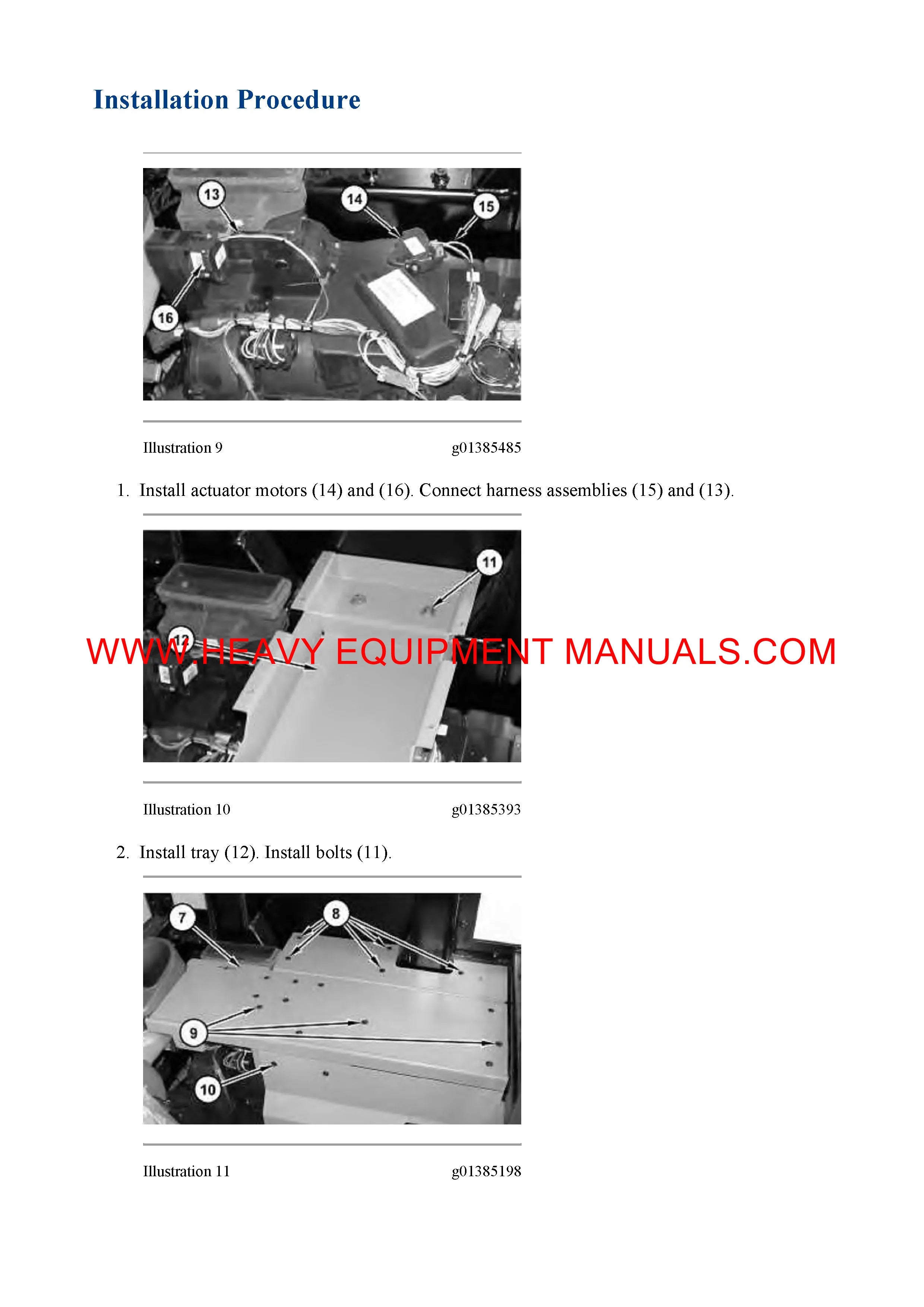 Installation Procedure

13 14 15 16

Illustration 9 g01385485

1. Install actuator motors (14) and (16). Connect harness assemblies (15) and (13).

11 12

WWW.HEAVY EQUIPMENT MANUALS.COM

Illustration 10 g01385393

2. Install tray (12). Install bolts (11).

7 8 9 10

Illustration 11 g01385198