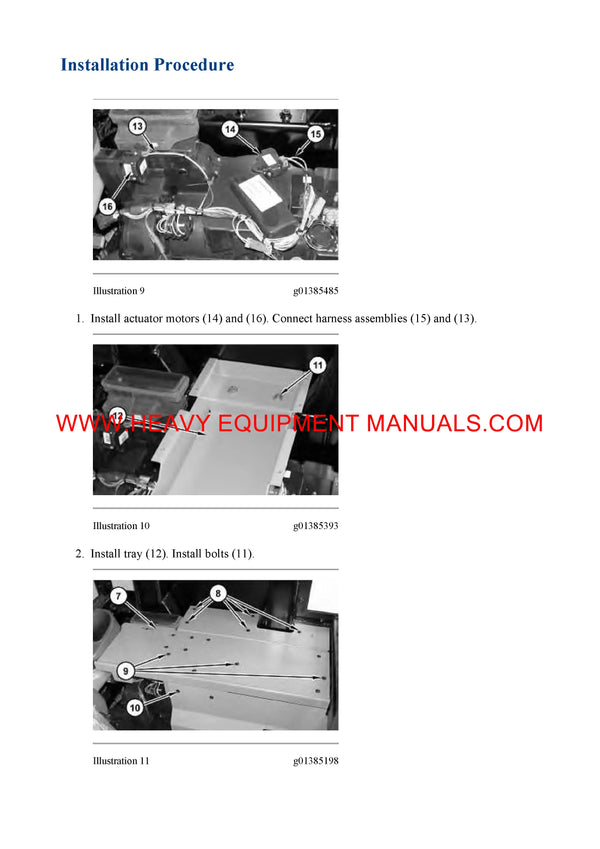 Installation Procedure

13
14
15
16

Illustration 9 g01385485

1. Install actuator motors (14) and (16). Connect harness assemblies (15) and (13).

11
12

WWW.HEAVY EQUIPMENT MANUALS.COM

Illustration 10 g01385393

2. Install tray (12). Install bolts (11).

7
8
9
10

Illustration 11 g01385198