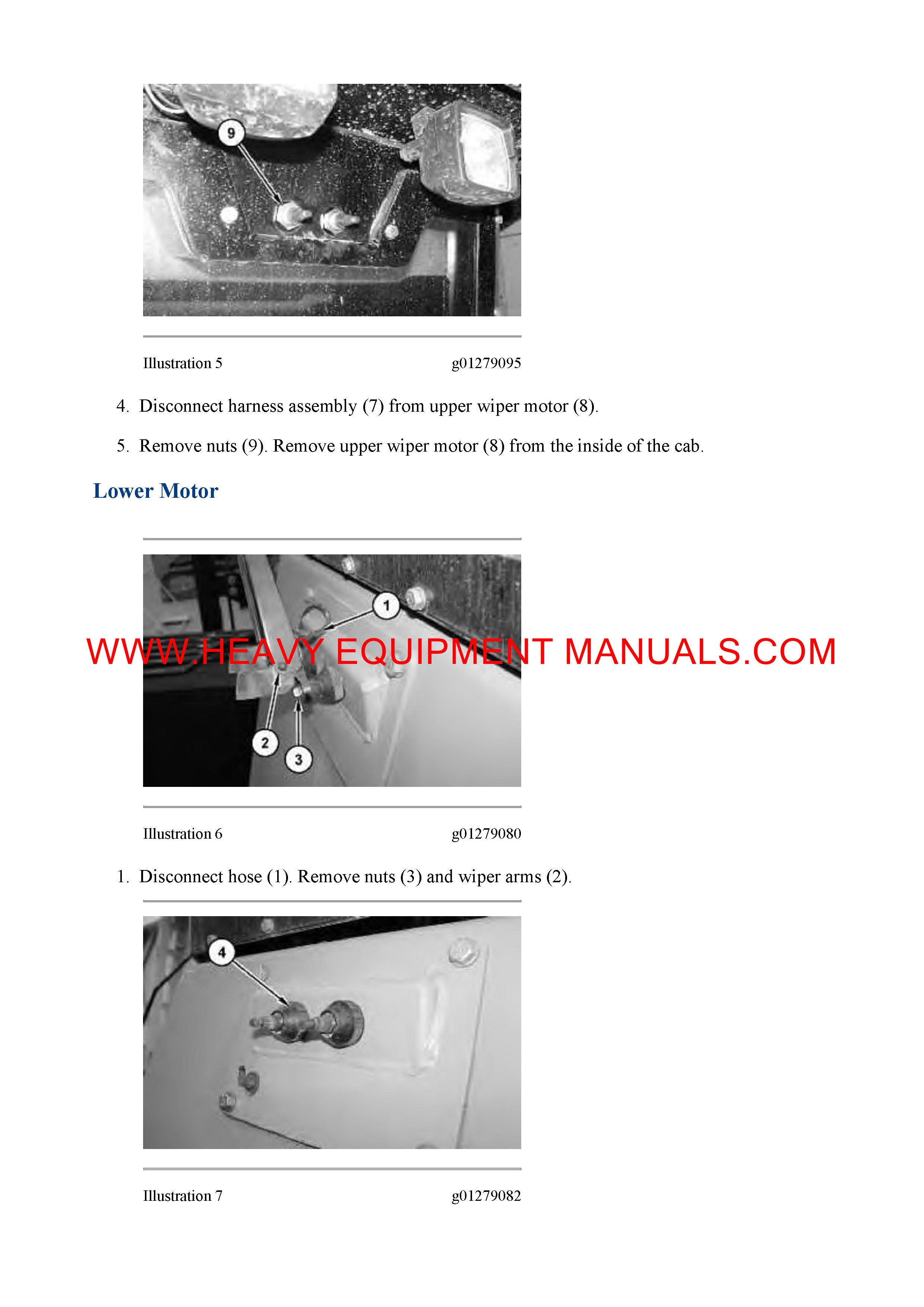 9

Illustration 5 g01279095

4. Disconnect harness assembly (7) from upper wiper motor (8).

5. Remove nuts (9). Remove upper wiper motor (8) from the inside of the cab.

Lower Motor

1

WWW.HEAVY EQUIPMENT MANUALS.COM

2

3

Illustration 6 g01279080

1. Disconnect hose (1). Remove nuts (3) and wiper arms (2).

4

Illustration 7 g01279082