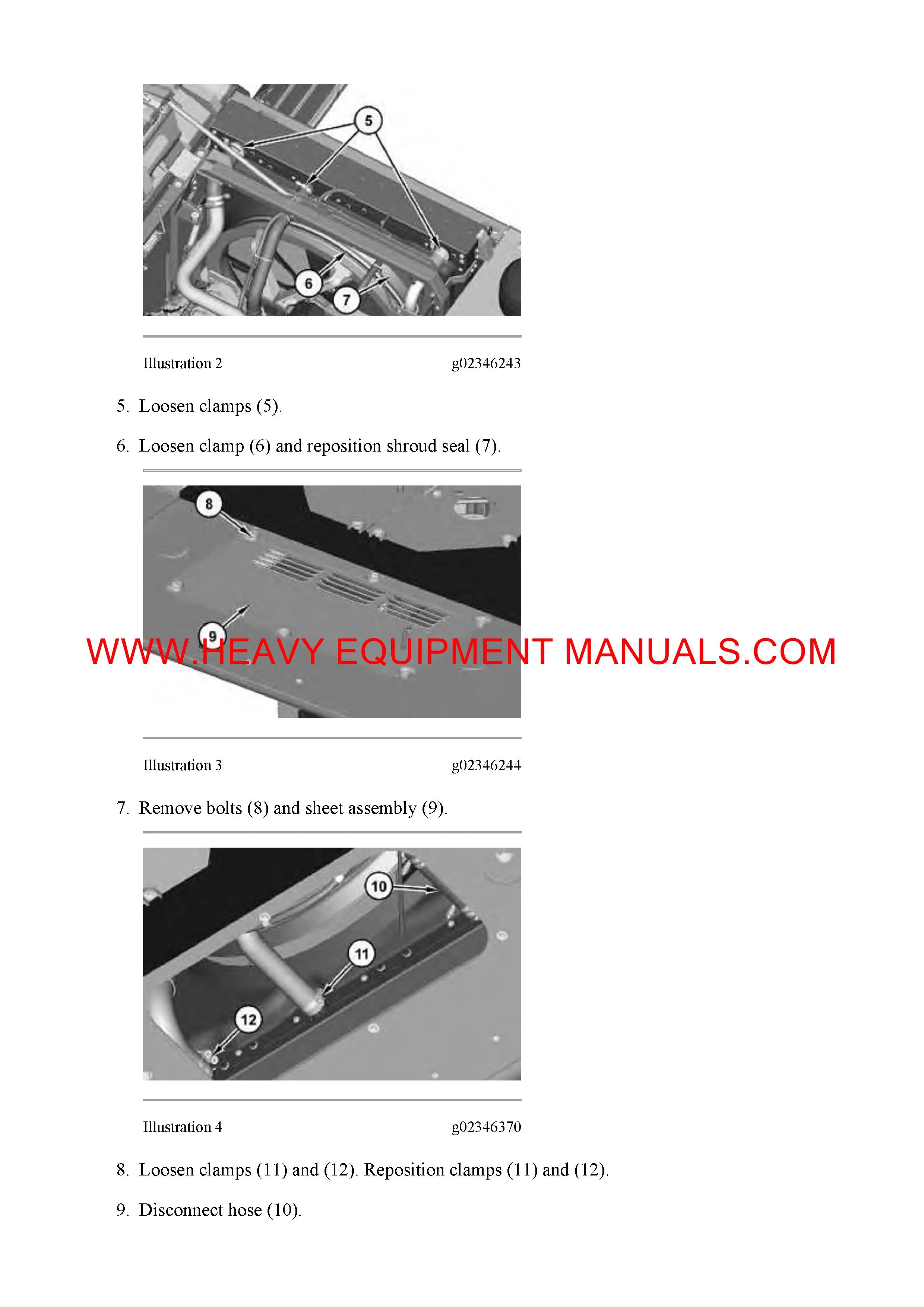 5

6

7

Illustration 2 g02346243

5. Loosen clamps (5).

6. Loosen clamp (6) and reposition shroud seal (7).

8

9

WWW.HEAVY EQUIPMENT MANUALS.COM

Illustration 3 g02346244

7. Remove bolts (8) and sheet assembly (9).

10

11

12

Illustration 4 g02346370

8. Loosen clamps (11) and (12). Reposition clamps (11) and (12).

9. Disconnect hose (10).