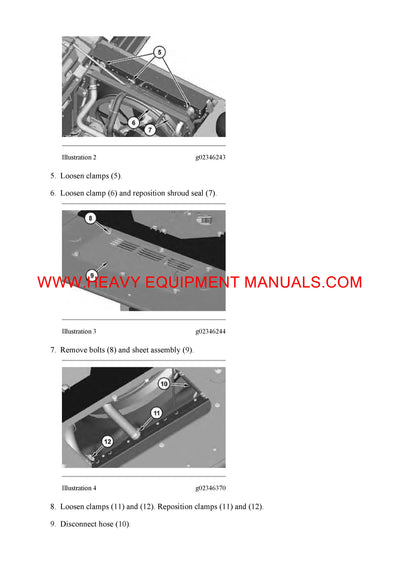 5

6

7

Illustration 2 g02346243

5. Loosen clamps (5).

6. Loosen clamp (6) and reposition shroud seal (7).

8

9

WWW.HEAVY EQUIPMENT MANUALS.COM

Illustration 3 g02346244

7. Remove bolts (8) and sheet assembly (9).

10

11

12

Illustration 4 g02346370

8. Loosen clamps (11) and (12). Reposition clamps (11) and (12).

9. Disconnect hose (10).