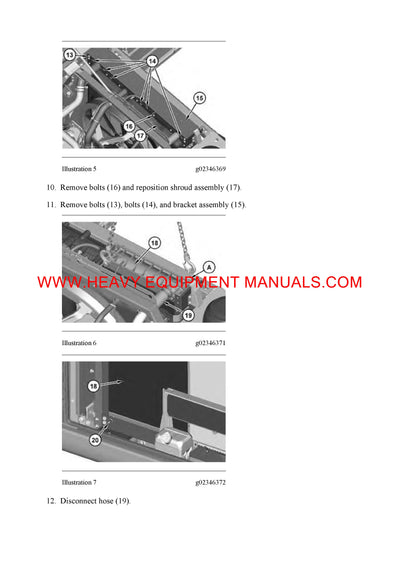 13
14
15
16
17

Illustration 5 g02346369

10. Remove bolts (16) and reposition shroud assembly (17).

11. Remove bolts (13), bolts (14), and bracket assembly (15).

18
A
19

WWW.HEAVY EQUIPMENT MANUALS.COM

Illustration 6 g02346371

18
20

Illustration 7 g02346372

12. Disconnect hose (19).