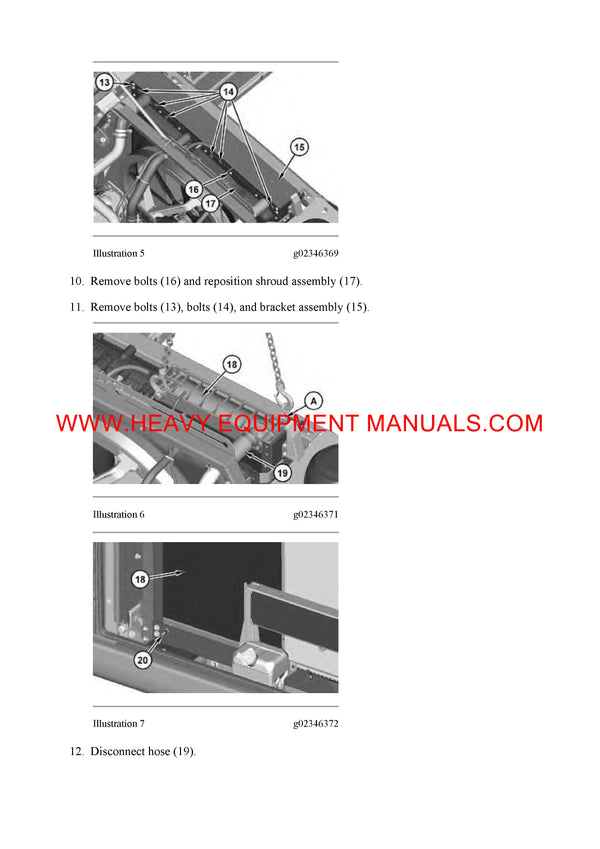 13
14
15
16
17

Illustration 5 g02346369

10. Remove bolts (16) and reposition shroud assembly (17).

11. Remove bolts (13), bolts (14), and bracket assembly (15).

18
A
19

WWW.HEAVY EQUIPMENT MANUALS.COM

Illustration 6 g02346371

18
20

Illustration 7 g02346372

12. Disconnect hose (19).