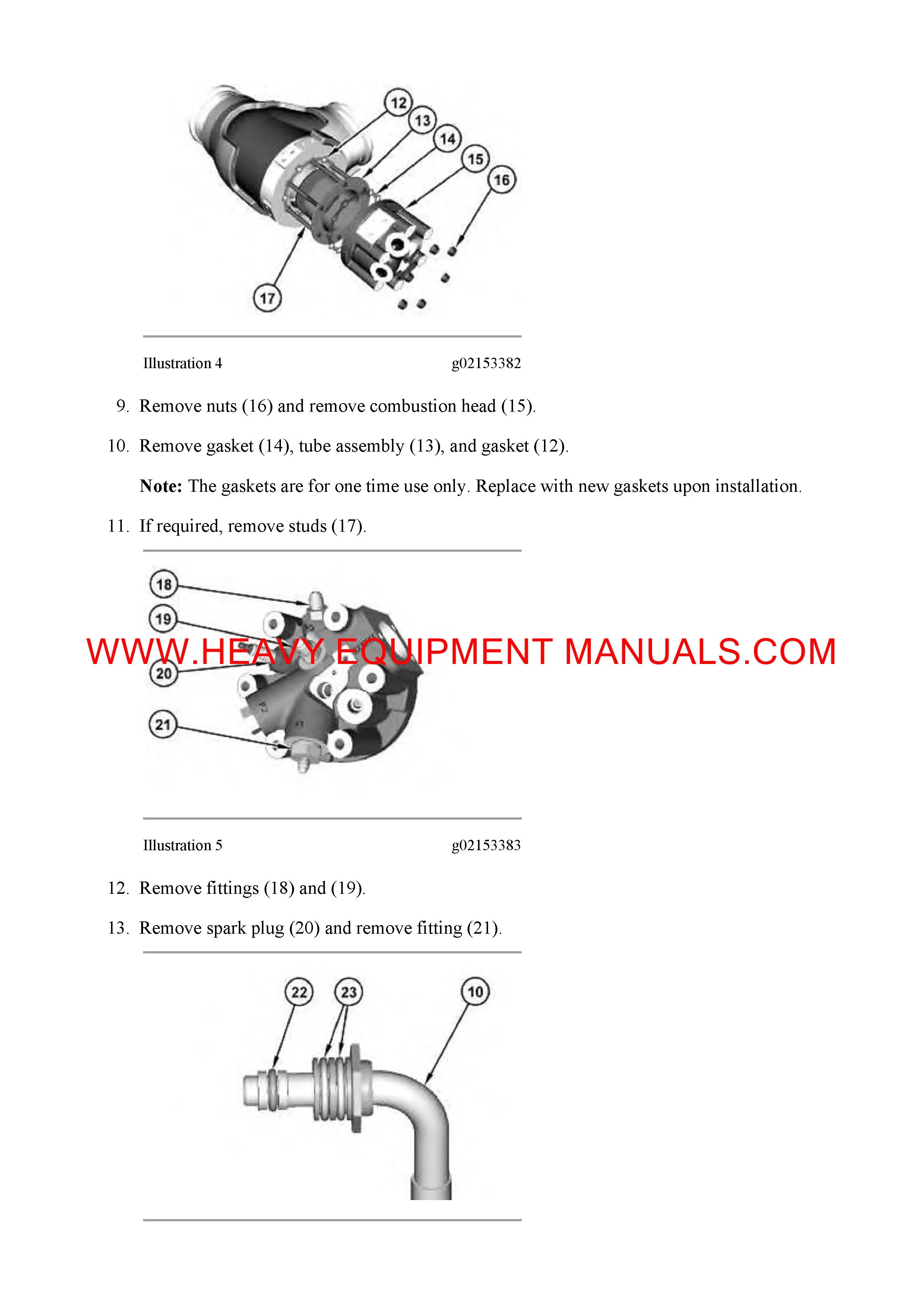 12
13
14
15
16
17

Illustration 4 g02153382

9. Remove nuts (16) and remove combustion head (15).

10. Remove gasket (14), tube assembly (13), and gasket (12).

**Note:** The gaskets are for one time use only. Replace with new gaskets upon installation.

11. If required, remove studs (17).

18
19
20
21

WWW.HEAVY EQUIPMENT MANUALS.COM

Illustration 5 g02153383

12. Remove fittings (18) and (19).

13. Remove spark plug (20) and remove fitting (21).

22
23
10