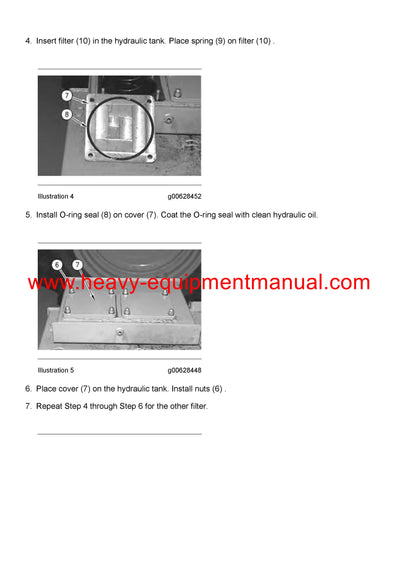 4. Insert filter (10) in the hydraulic tank. Place spring (9) on filter (10) .

7

8

Illustration 4 g00628452

5. Install O-ring seal (8) on cover (7). Coat the O-ring seal with clean hydraulic oil.

6 7

www.heavy-equipmentmanual.com

Illustration 5 g00628448

6. Place cover (7) on the hydraulic tank. Install nuts (6) .

7. Repeat Step 4 through Step 6 for the other filter.