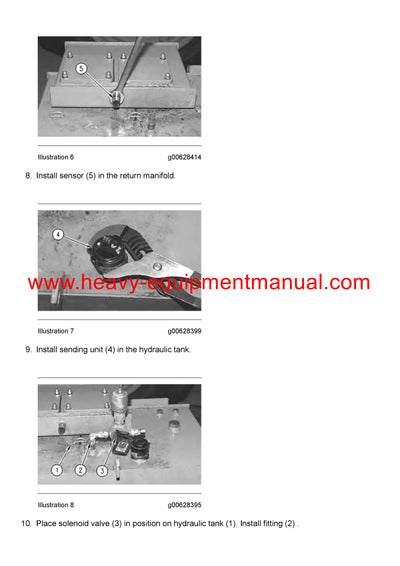 5

Illustration 6 g00628414

8. Install sensor (5) in the return manifold.

4

www.heavy-equipmentmanual.com

Illustration 7 g00628399

9. Install sending unit (4) in the hydraulic tank.

1 2 3

Illustration 8 g00628395

10. Place solenoid valve (3) in position on hydraulic tank (1). Install fitting (2) .