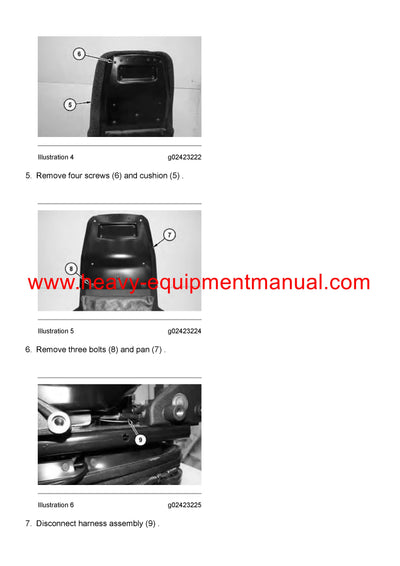 6

5

Illustration 4

g02423222

5. Remove four screws (6) and cushion (5) .

7

8

www.heavy-equipmentmanual.com

Illustration 5

g02423224

6. Remove three bolts (8) and pan (7) .

9

Illustration 6

g02423225

7. Disconnect harness assembly (9) .