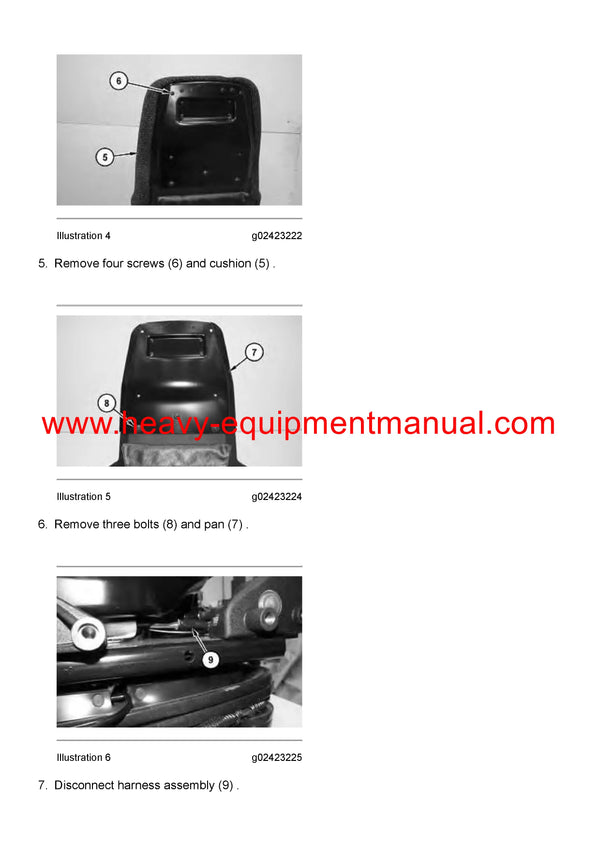 6

5

Illustration 4 g02423222

5. Remove four screws (6) and cushion (5) .

7

8

www.heavy-equipmentmanual.com

Illustration 5 g02423224

6. Remove three bolts (8) and pan (7) .

9

Illustration 6 g02423225

7. Disconnect harness assembly (9) .