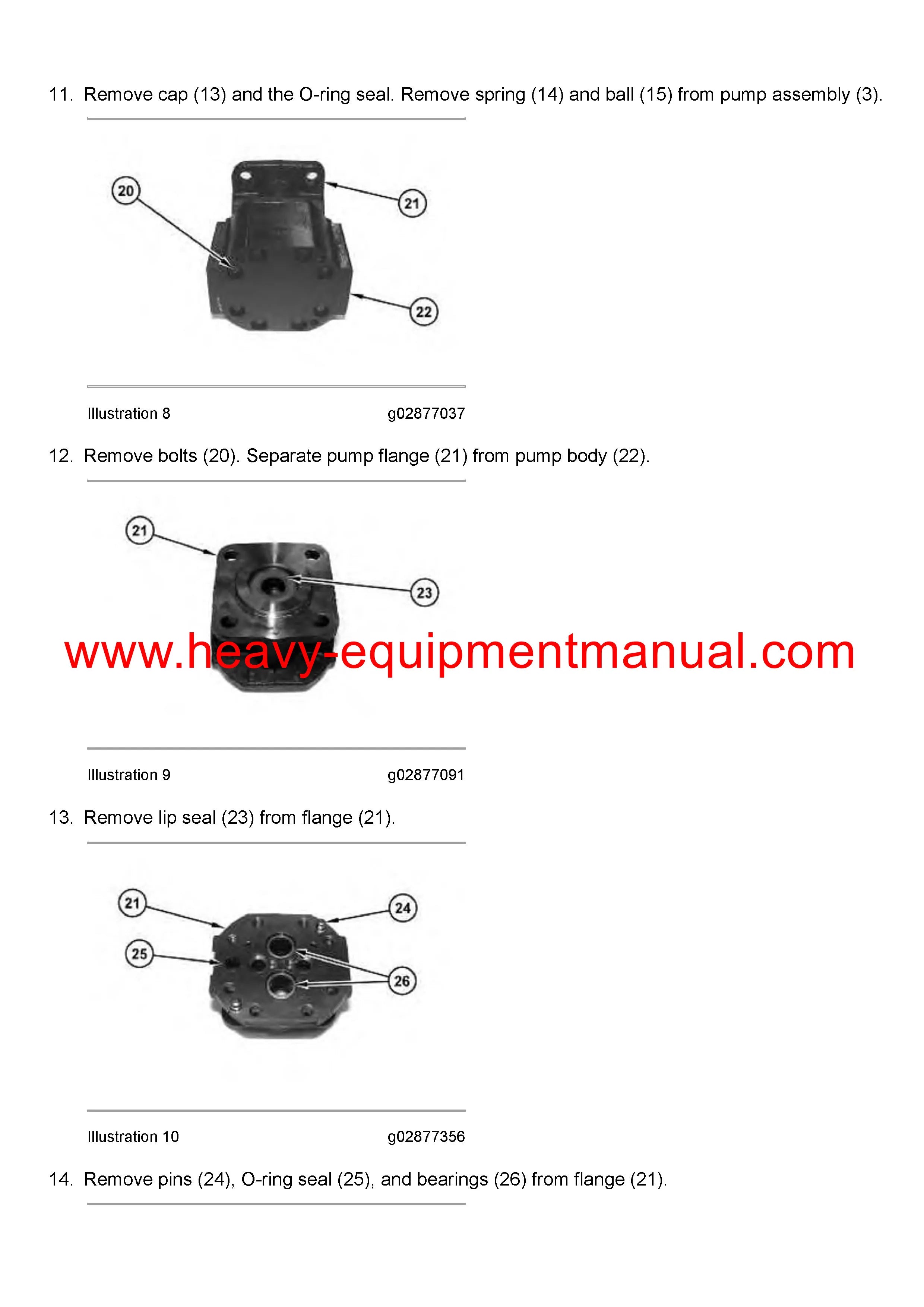 11. Remove cap (13) and the O-ring seal. Remove spring (14) and ball (15) from pump assembly (3).

20

21

22

Illustration 8 g02877037

12. Remove bolts (20). Separate pump flange (21) from pump body (22).

21

23

www.heavy-equipmentmanual.com

Illustration 9 g02877091

13. Remove lip seal (23) from flange (21).

21

24

25

26

Illustration 10 g02877356

14. Remove pins (24), O-ring seal (25), and bearings (26) from flange (21).