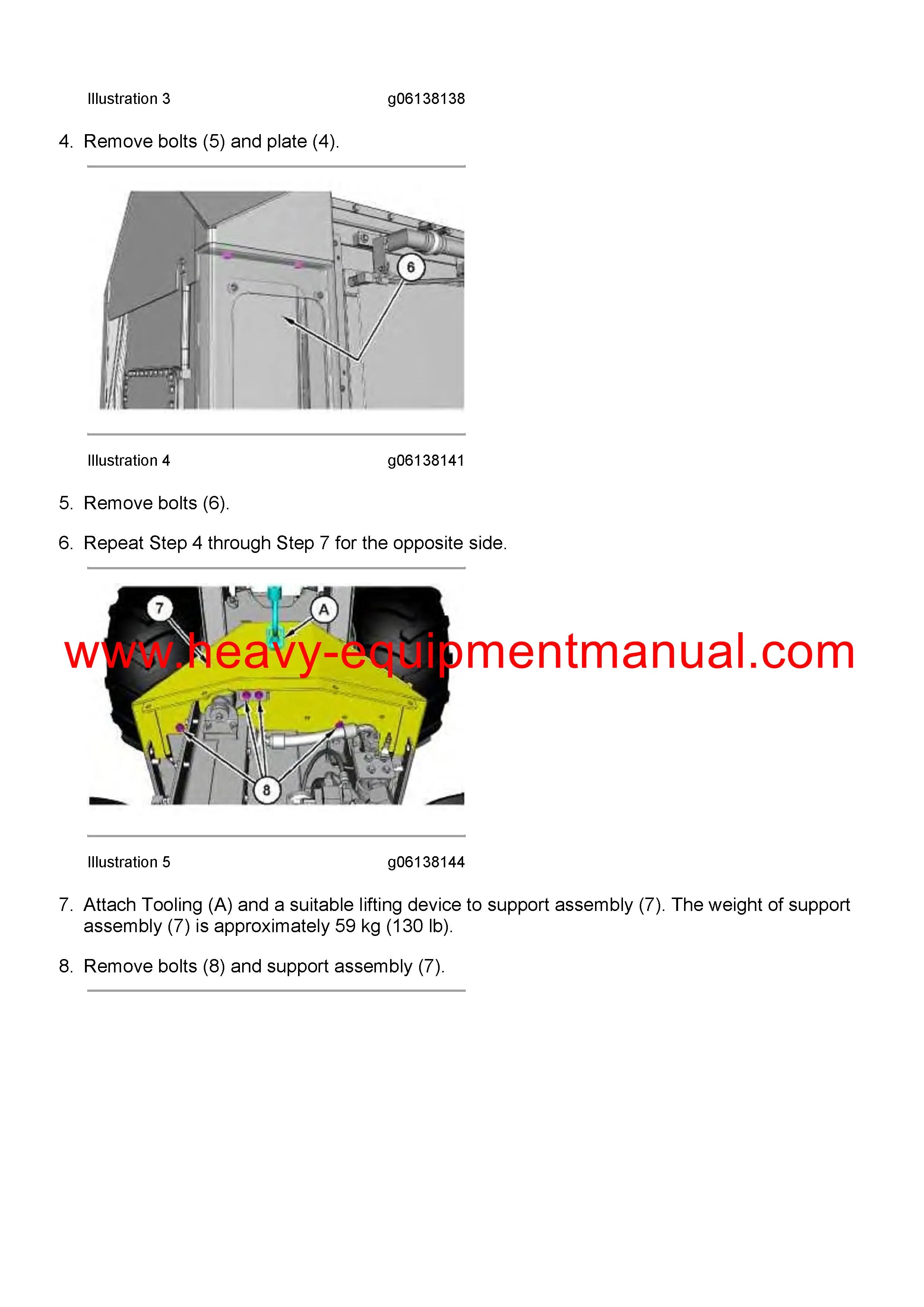 Illustration 3 g06138138

4. Remove bolts (5) and plate (4).

6

Illustration 4 g06138141

5. Remove bolts (6).

6. Repeat Step 4 through Step 7 for the opposite side.

7

A

www.heavy-equipmentmanual.com

8

Illustration 5 g06138144

7. Attach Tooling (A) and a suitable lifting device to support assembly (7). The weight of support assembly (7) is approximately 59 kg (130 lb).

8. Remove bolts (8) and support assembly (7).