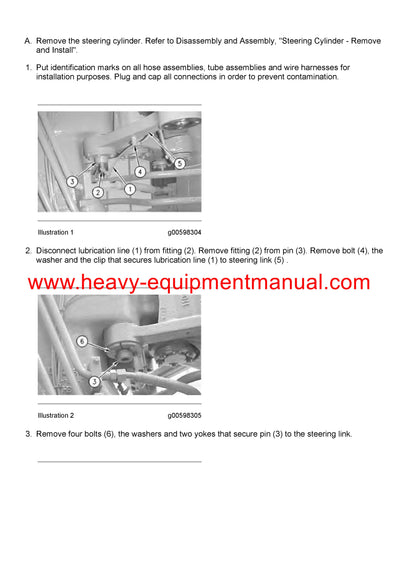 A. Remove the steering cylinder. Refer to Disassembly and Assembly, "Steering Cylinder - Remove and Install".

1. Put identification marks on all hose assemblies, tube assemblies and wire harnesses for installation purposes. Plug and cap all connections in order to prevent contamination.

5
4
3
2
1

Illustration 1 g00598304

2. Disconnect lubrication line (1) from fitting (2). Remove fitting (2) from pin (3). Remove bolt (4), the washer and the clip that secures lubrication line (1) to steering link (5) .

www.heavy-equipmentmanual.com

6
3

Illustration 2 g00598305

3. Remove four bolts (6), the washers and two yokes that secure pin (3) to the steering link.