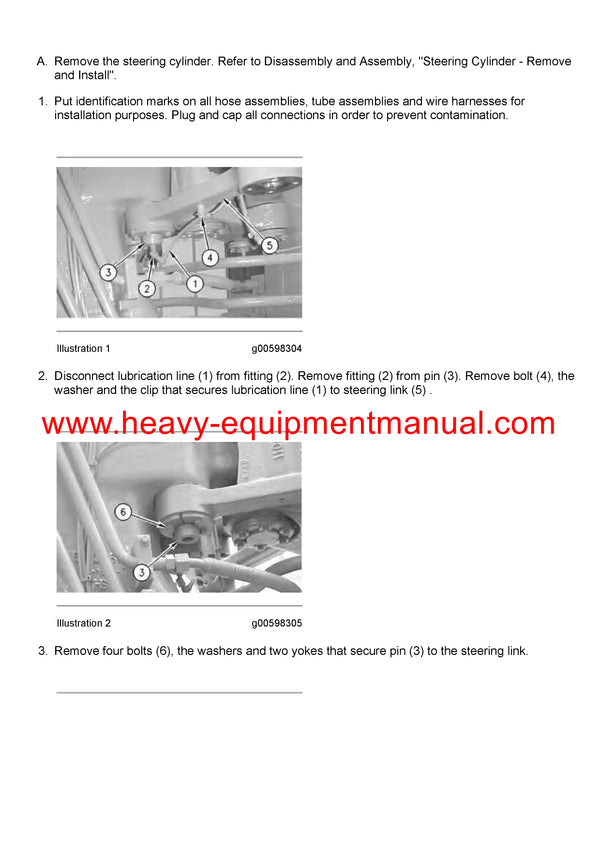 A. Remove the steering cylinder. Refer to Disassembly and Assembly, "Steering Cylinder - Remove and Install".

1. Put identification marks on all hose assemblies, tube assemblies and wire harnesses for installation purposes. Plug and cap all connections in order to prevent contamination.

3
2
1
4
5

Illustration 1 g00598304

2. Disconnect lubrication line (1) from fitting (2). Remove fitting (2) from pin (3). Remove bolt (4), the washer and the clip that secures lubrication line (1) to steering link (5) .

www.heavy-equipmentmanual.com

6
3

Illustration 2 g00598305

3. Remove four bolts (6), the washers and two yokes that secure pin (3) to the steering link.