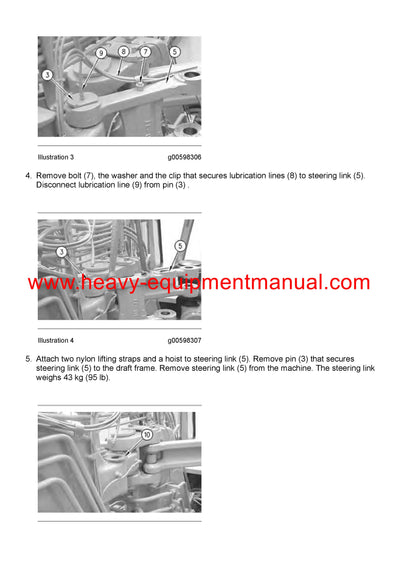 9 8 7 5 3

Illustration 3 g00598306

4. Remove bolt (7), the washer and the clip that secures lubrication lines (8) to steering link (5). Disconnect lubrication line (9) from pin (3) .

3 5

www.heavy-equipmentmanual.com

Illustration 4 g00598307

5. Attach two nylon lifting straps and a hoist to steering link (5). Remove pin (3) that secures steering link (5) to the draft frame. Remove steering link (5) from the machine. The steering link weighs 43 kg (95 lb).

10