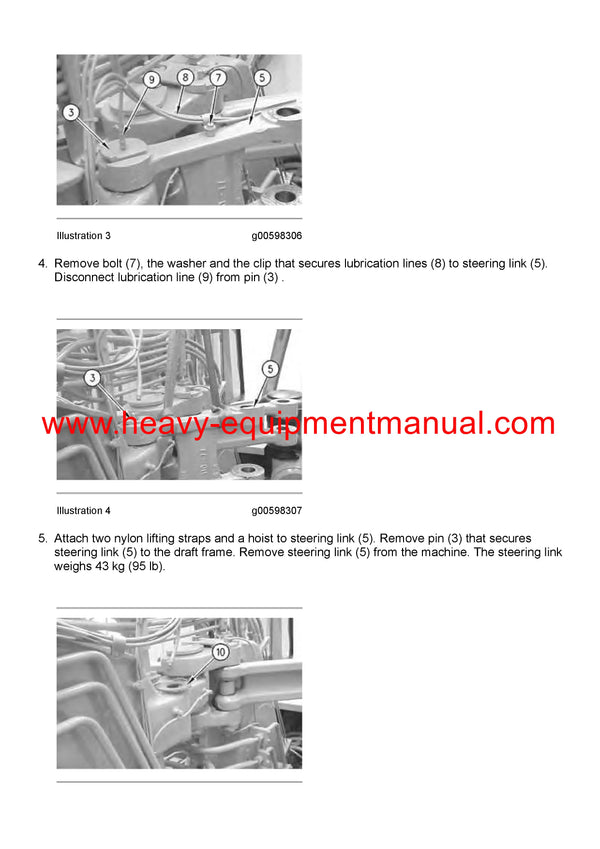 9
8
7
5
3

Illustration 3 g00598306

4. Remove bolt (7), the washer and the clip that secures lubrication lines (8) to steering link (5). Disconnect lubrication line (9) from pin (3) .

3
5

www.heavy-equipmentmanual.com

Illustration 4 g00598307

5. Attach two nylon lifting straps and a hoist to steering link (5). Remove pin (3) that secures steering link (5) to the draft frame. Remove steering link (5) from the machine. The steering link weighs 43 kg (95 lb).

10