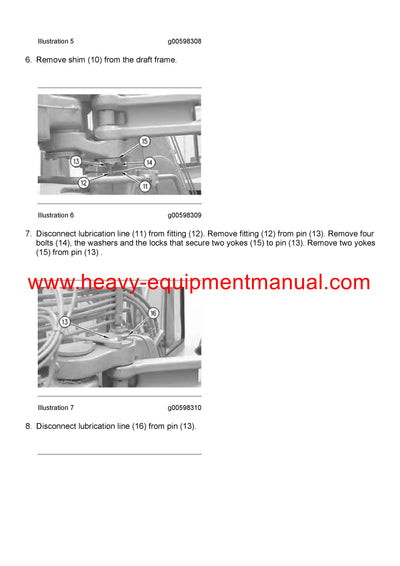 Illustration 5 g00598308

6. Remove shim (10) from the draft frame.

15
13
14
12
11

Illustration 6 g00598309

7. Disconnect lubrication line (11) from fitting (12). Remove fitting (12) from pin (13). Remove four bolts (14), the washers and the locks that secure two yokes (15) to pin (13). Remove two yokes (15) from pin (13) .

www.heavy-equipmentmanual.com

13
16

Illustration 7 g00598310

8. Disconnect lubrication line (16) from pin (13).