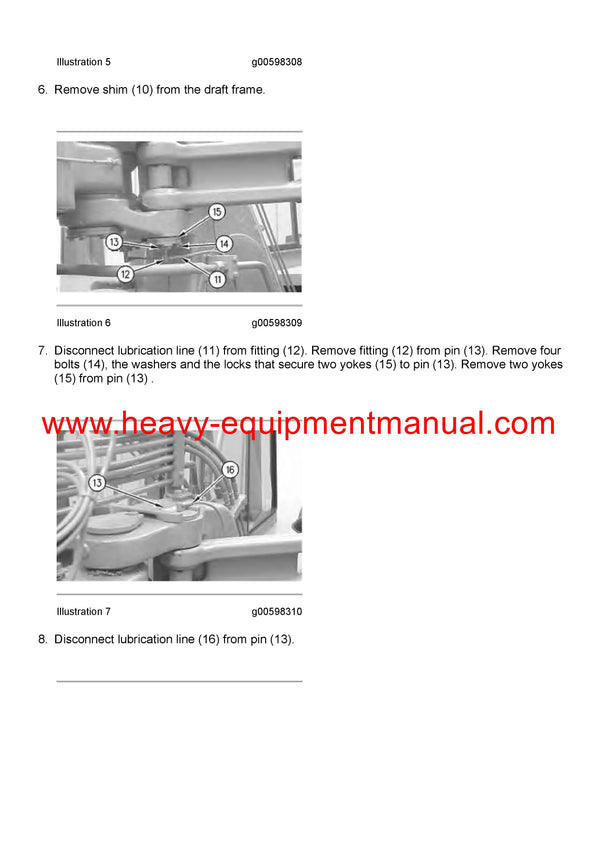 Illustration 5 g00598308

6. Remove shim (10) from the draft frame.

15
13
14
12
11

Illustration 6 g00598309

7. Disconnect lubrication line (11) from fitting (12). Remove fitting (12) from pin (13). Remove four bolts (14), the washers and the locks that secure two yokes (15) to pin (13). Remove two yokes (15) from pin (13) .

www.heavy-equipmentmanual.com

13
16

Illustration 7 g00598310

8. Disconnect lubrication line (16) from pin (13).