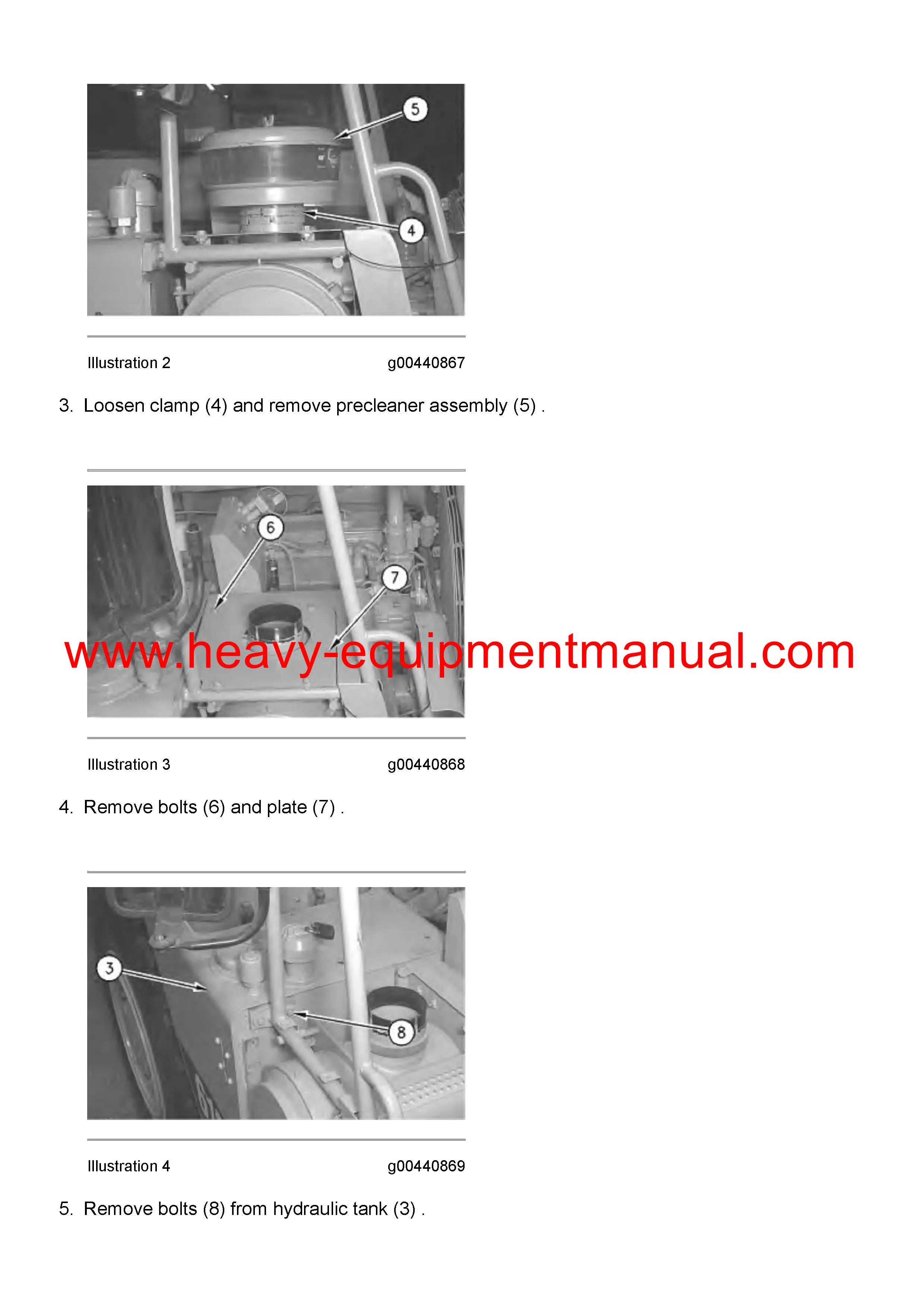 5

4

Illustration 2 g00440867

3. Loosen clamp (4) and remove precleaner assembly (5) .

6

7

www.heavy-equipmentmanual.com

Illustration 3 g00440868

4. Remove bolts (6) and plate (7) .

3

8

Illustration 4 g00440869

5. Remove bolts (8) from hydraulic tank (3) .