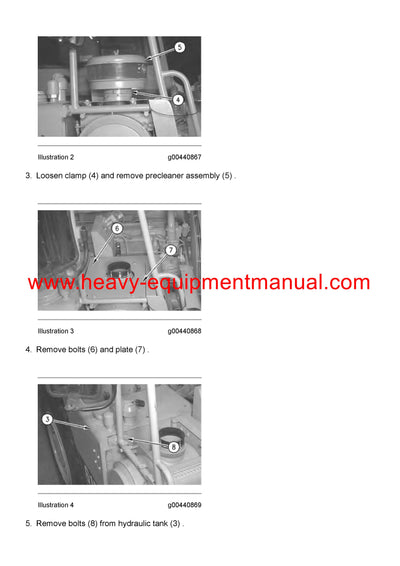 5

4

Illustration 2 g00440867

3. Loosen clamp (4) and remove precleaner assembly (5) .

6

7

www.heavy-equipmentmanual.com

Illustration 3 g00440868

4. Remove bolts (6) and plate (7) .

3

8

Illustration 4 g00440869

5. Remove bolts (8) from hydraulic tank (3) .