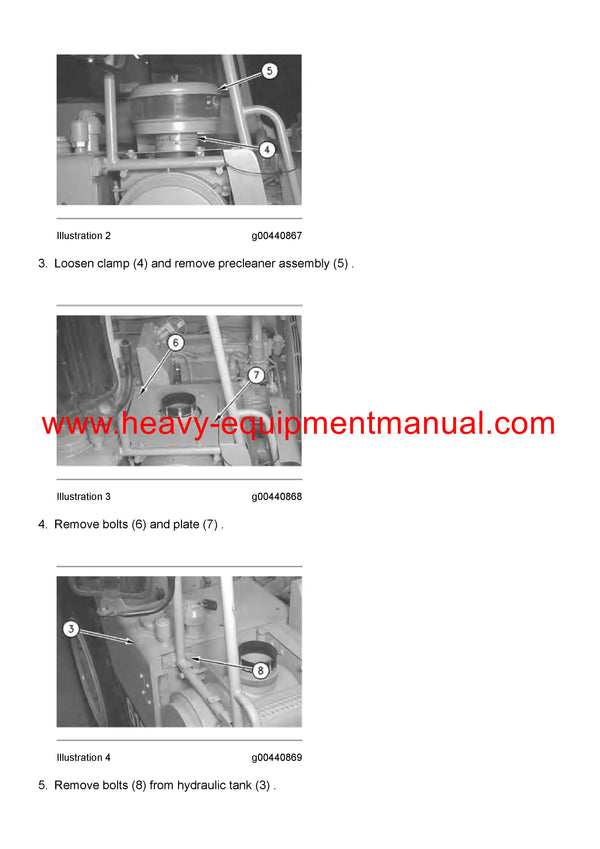 5

4

Illustration 2 g00440867

3. Loosen clamp (4) and remove precleaner assembly (5) .

6

7

www.heavy-equipmentmanual.com

Illustration 3 g00440868

4. Remove bolts (6) and plate (7) .

3

8

Illustration 4 g00440869

5. Remove bolts (8) from hydraulic tank (3) .