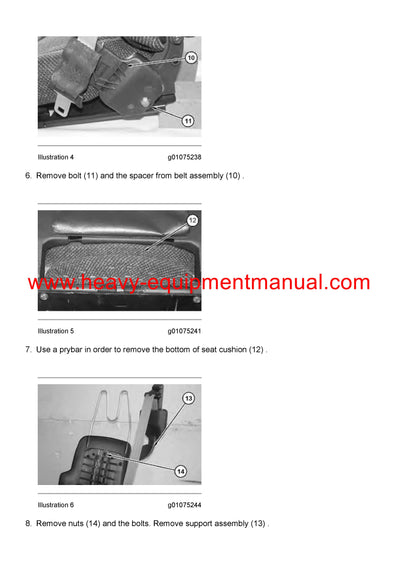 10

11

Illustration 4 g01075238

6. Remove bolt (11) and the spacer from belt assembly (10) .

12

www.heavy-equipmentmanual.com

Illustration 5 g01075241

7. Use a prybar in order to remove the bottom of seat cushion (12) .

13

14

Illustration 6 g01075244

8. Remove nuts (14) and the bolts. Remove support assembly (13) .