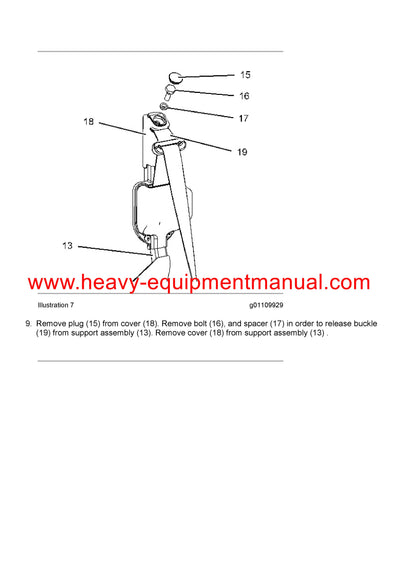 15

16

17

18

19

13

www.heavy-equipmentmanual.com

Illustration 7

g01109929

9. Remove plug (15) from cover (18). Remove bolt (16), and spacer (17) in order to release buckle (19) from support assembly (13). Remove cover (18) from support assembly (13) .