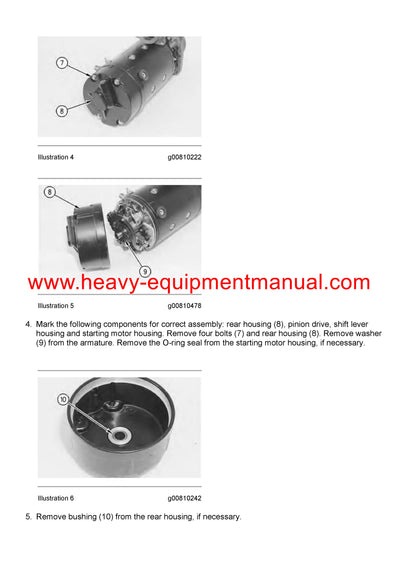 7

8

Illustration 4 g00810222

8

9

www.heavy-equipmentmanual.com

Illustration 5 g00810478

4. Mark the following components for correct assembly: rear housing (8), pinion drive, shift lever housing and starting motor housing. Remove four bolts (7) and rear housing (8). Remove washer (9) from the armature. Remove the O-ring seal from the starting motor housing, if necessary.

10

Illustration 6 g00810242

5. Remove bushing (10) from the rear housing, if necessary.