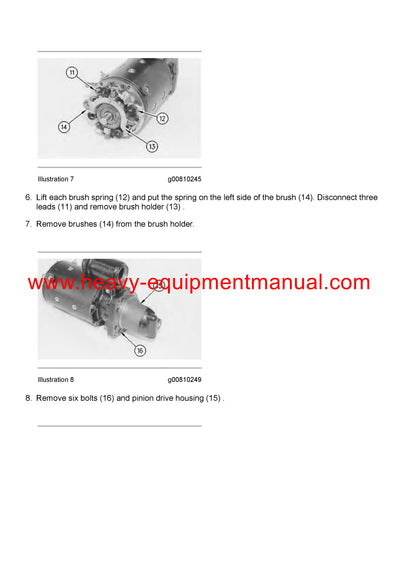 11
12
14
13

Illustration 7 g00810245

6. Lift each brush spring (12) and put the spring on the left side of the brush (14). Disconnect three leads (11) and remove brush holder (13) .

7. Remove brushes (14) from the brush holder.

www.heavy-equipmentmanual.com

16

Illustration 8 g00810249

8. Remove six bolts (16) and pinion drive housing (15) .