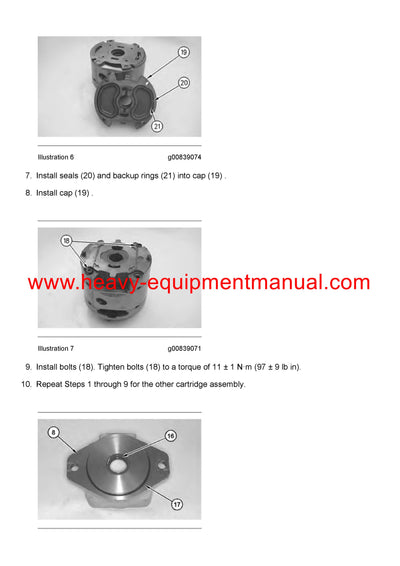 19

20

21

Illustration 6 g00839074

7. Install seals (20) and backup rings (21) into cap (19) .

8. Install cap (19) .

18

www.heavy-equipmentmanual.com

Illustration 7 g00839071

9. Install bolts (18). Tighten bolts (18) to a torque of 11 ± 1 N·m (97 ± 9 lb in).

10. Repeat Steps 1 through 9 for the other cartridge assembly.

8

16

17