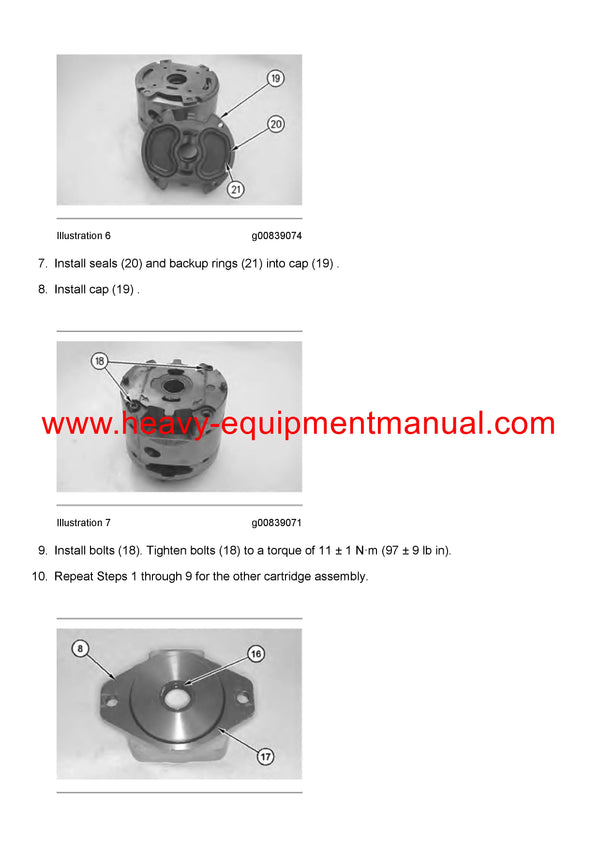 19

20

21

Illustration 6 g00839074

7. Install seals (20) and backup rings (21) into cap (19) .

8. Install cap (19) .

18

www.heavy-equipmentmanual.com

Illustration 7 g00839071

9. Install bolts (18). Tighten bolts (18) to a torque of 11 ± 1 N·m (97 ± 9 lb in).

10. Repeat Steps 1 through 9 for the other cartridge assembly.

8

16

17