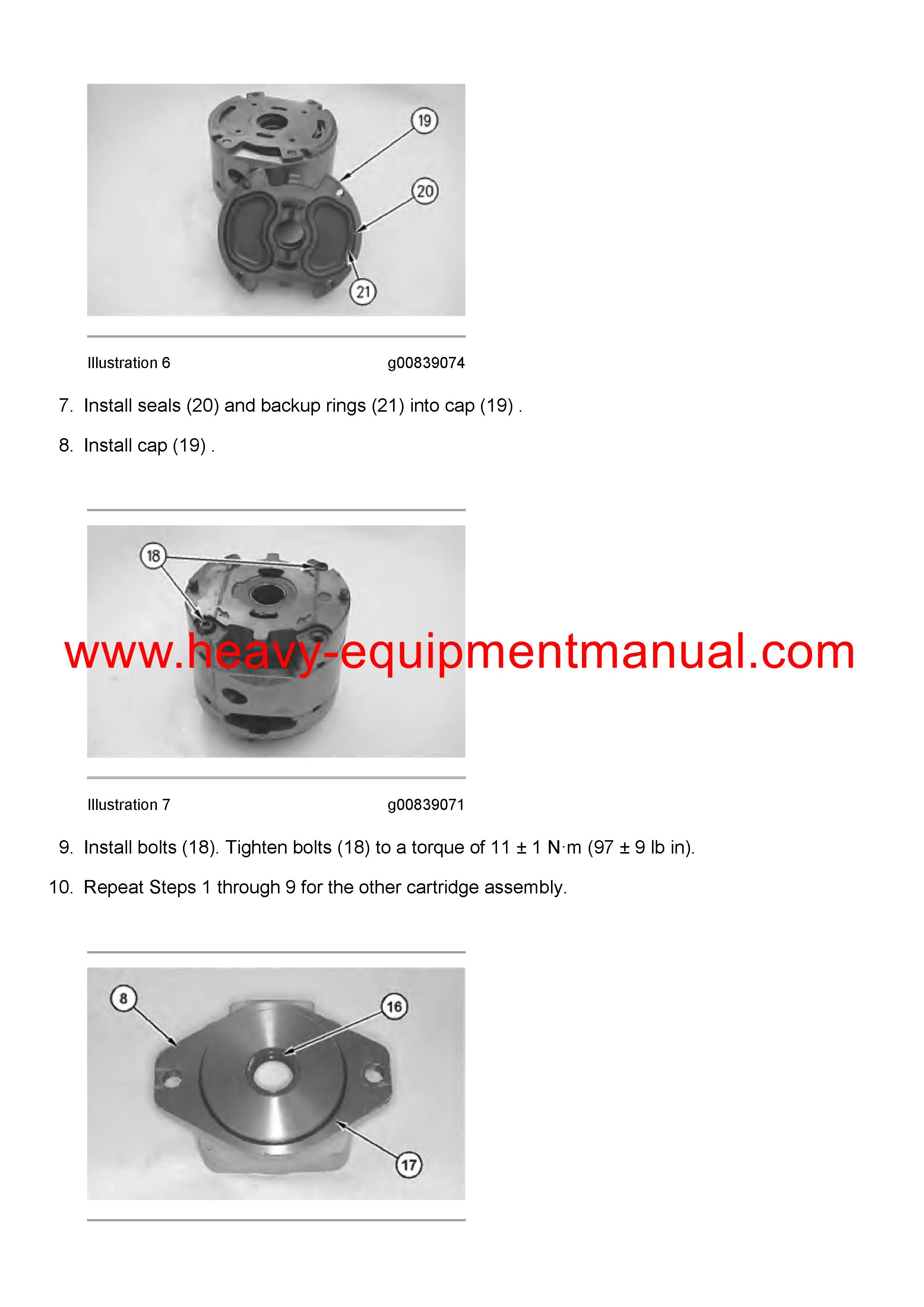 19

20

21

Illustration 6 g00839074

7. Install seals (20) and backup rings (21) into cap (19) .

8. Install cap (19) .

18

www.heavy-equipmentmanual.com

Illustration 7 g00839071

9. Install bolts (18). Tighten bolts (18) to a torque of 11 ± 1 N·m (97 ± 9 lb in).

10. Repeat Steps 1 through 9 for the other cartridge assembly.

8

16

17