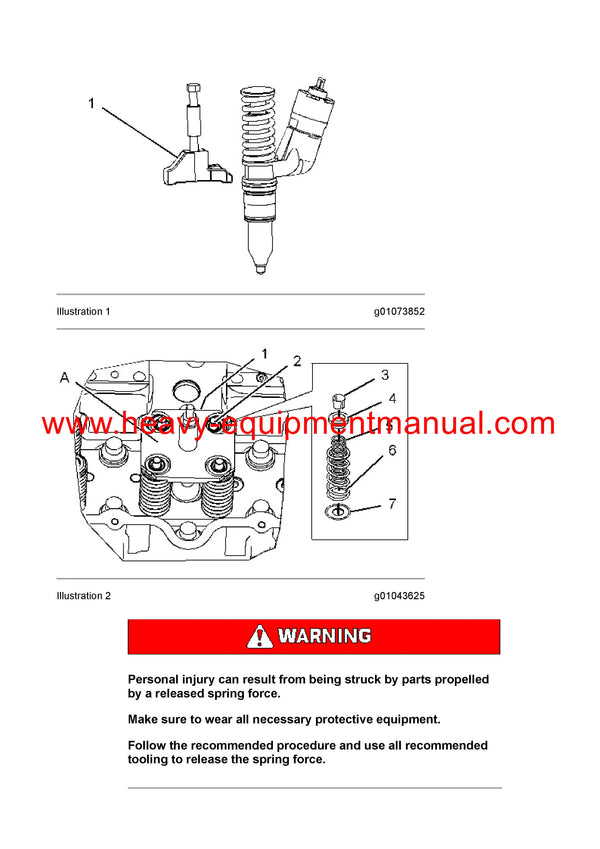 1

Illustration 1 g01073852

A 1 2 3 4 5 6 7

www.heavy-equipmentmanual.com

Illustration 2 g01043625

WARNING

Personal injury can result from being struck by parts propelled by a released spring force.

Make sure to wear all necessary protective equipment.

Follow the recommended procedure and use all recommended tooling to release the spring force.