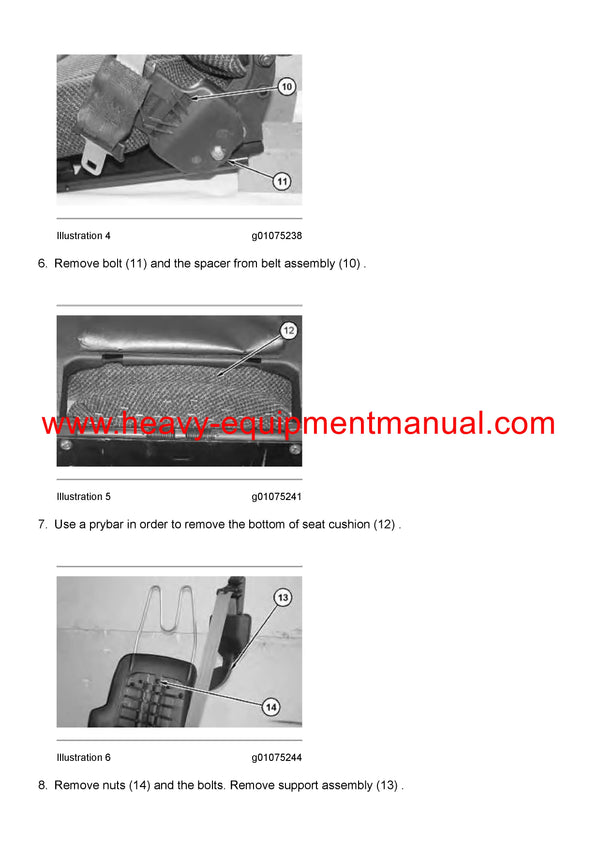 10

11

Illustration 4 g01075238

6. Remove bolt (11) and the spacer from belt assembly (10) .

12

www.heavy-equipmentmanual.com

Illustration 5 g01075241

7. Use a prybar in order to remove the bottom of seat cushion (12) .

13

14

Illustration 6 g01075244

8. Remove nuts (14) and the bolts. Remove support assembly (13) .