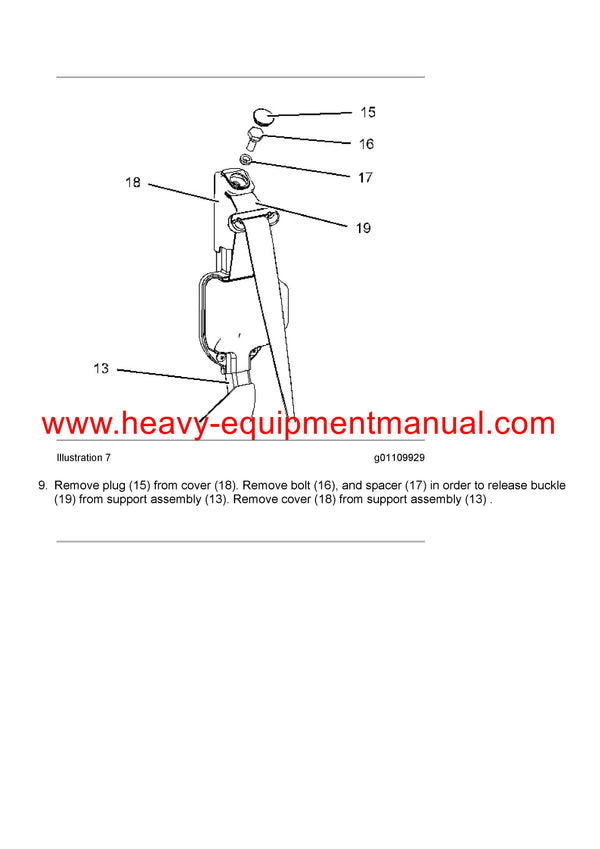 15
16
17
18
19
13

www.heavy-equipmentmanual.com

Illustration 7 g01109929

9. Remove plug (15) from cover (18). Remove bolt (16), and spacer (17) in order to release buckle (19) from support assembly (13). Remove cover (18) from support assembly (13) .