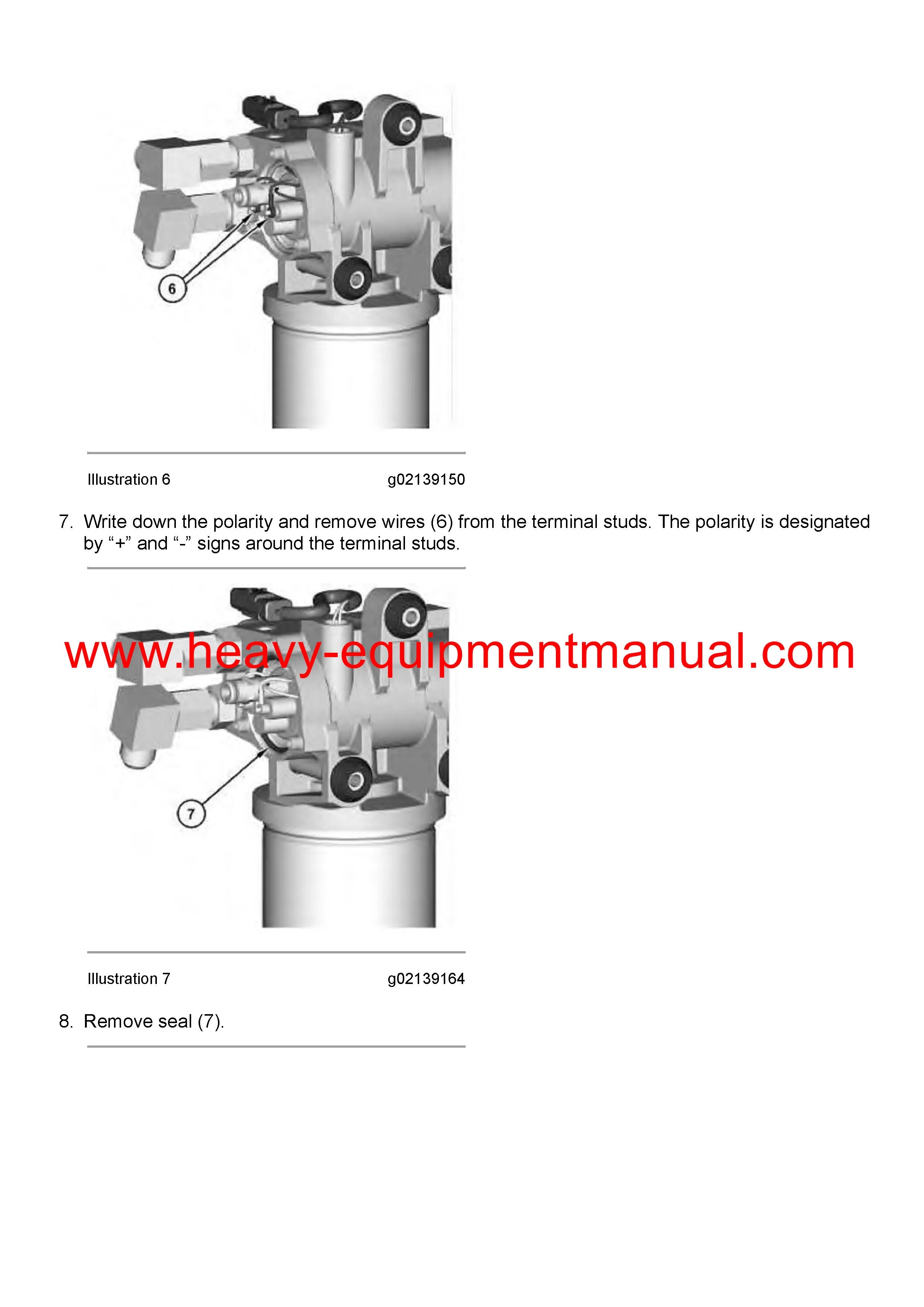 6

Illustration 6 g02139150

7. Write down the polarity and remove wires (6) from the terminal studs. The polarity is designated by “+” and “-” signs around the terminal studs.

www.heavy-equipmentmanual.com

7

Illustration 7 g02139164

8. Remove seal (7).