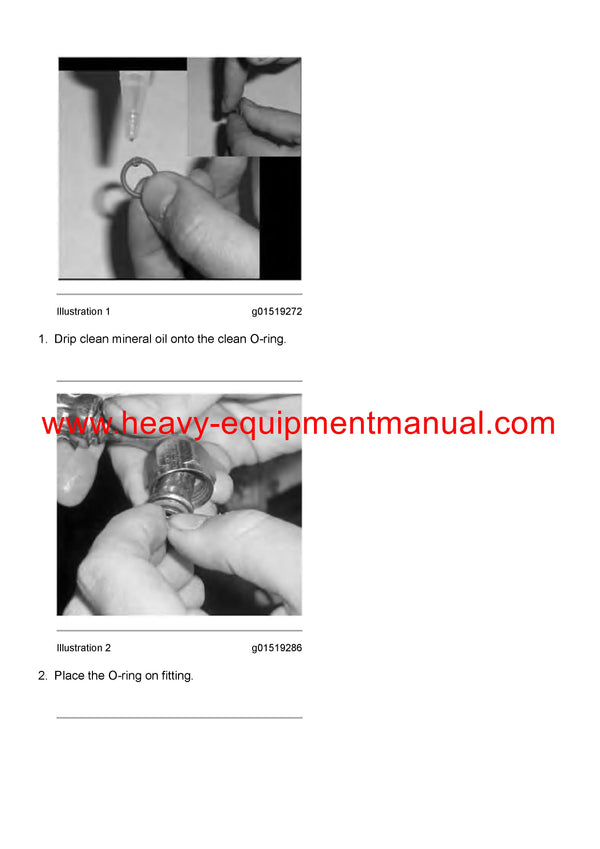 Illustration 1 g01519272

1. Drip clean mineral oil onto the clean O-ring.

www.heavy-equipmentmanual.com

Illustration 2 g01519286

2. Place the O-ring on fitting.