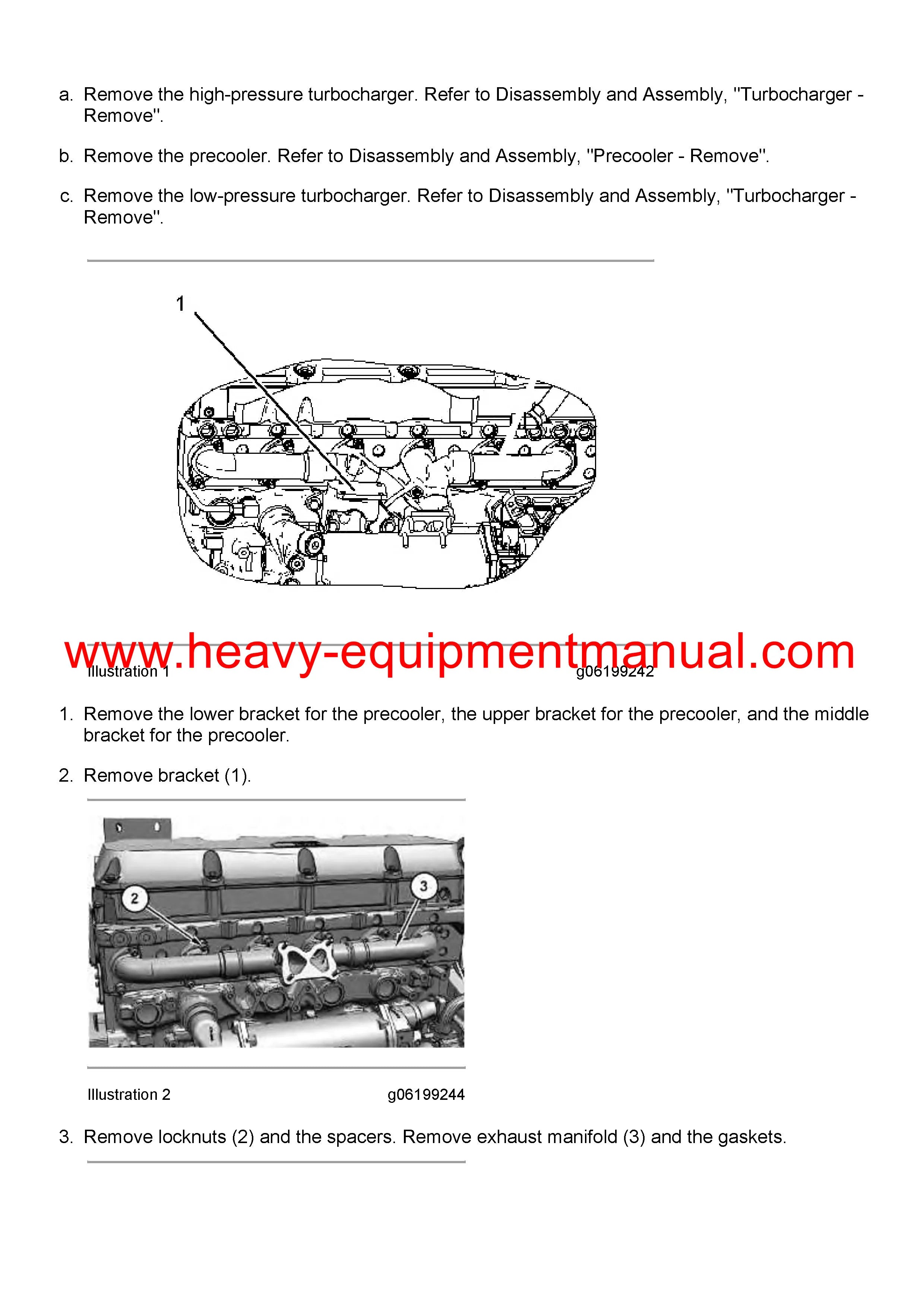 a. Remove the high-pressure turbocharger. Refer to Disassembly and Assembly, "Turbocharger - Remove".

b. Remove the precooler. Refer to Disassembly and Assembly, "Precooler - Remove".

c. Remove the low-pressure turbocharger. Refer to Disassembly and Assembly, "Turbocharger - Remove".

1

www.heavy-equipmentmanual.com

Illustration 1 g06199242

1. Remove the lower bracket for the precooler, the upper bracket for the precooler, and the middle bracket for the precooler.

2. Remove bracket (1).

2

3

Illustration 2 g06199244

3. Remove locknuts (2) and the spacers. Remove exhaust manifold (3) and the gaskets.