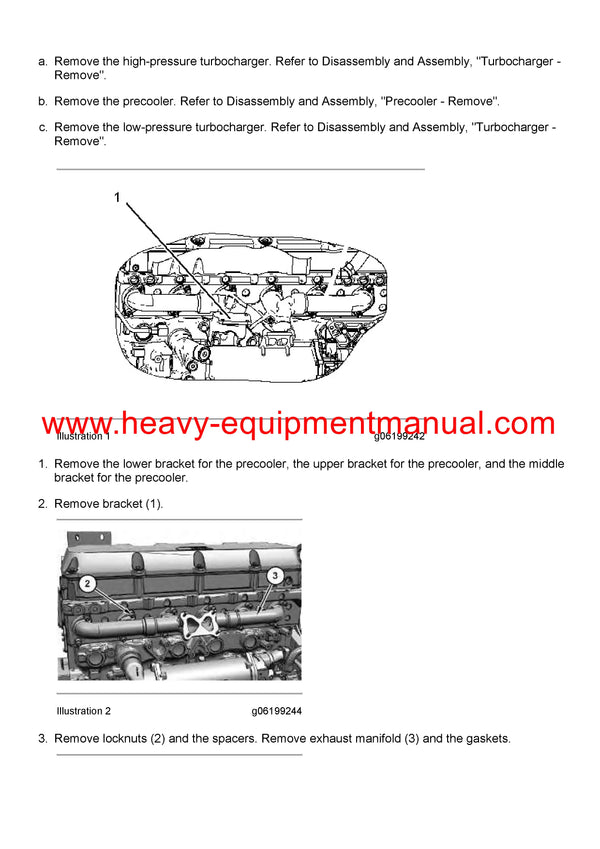 a. Remove the high-pressure turbocharger. Refer to Disassembly and Assembly, "Turbocharger - Remove".

b. Remove the precooler. Refer to Disassembly and Assembly, "Precooler - Remove".

c. Remove the low-pressure turbocharger. Refer to Disassembly and Assembly, "Turbocharger - Remove".

1

www.heavy-equipmentmanual.com

Illustration 1 g06199242

1. Remove the lower bracket for the precooler, the upper bracket for the precooler, and the middle bracket for the precooler.

2. Remove bracket (1).

2

3

Illustration 2 g06199244

3. Remove locknuts (2) and the spacers. Remove exhaust manifold (3) and the gaskets.