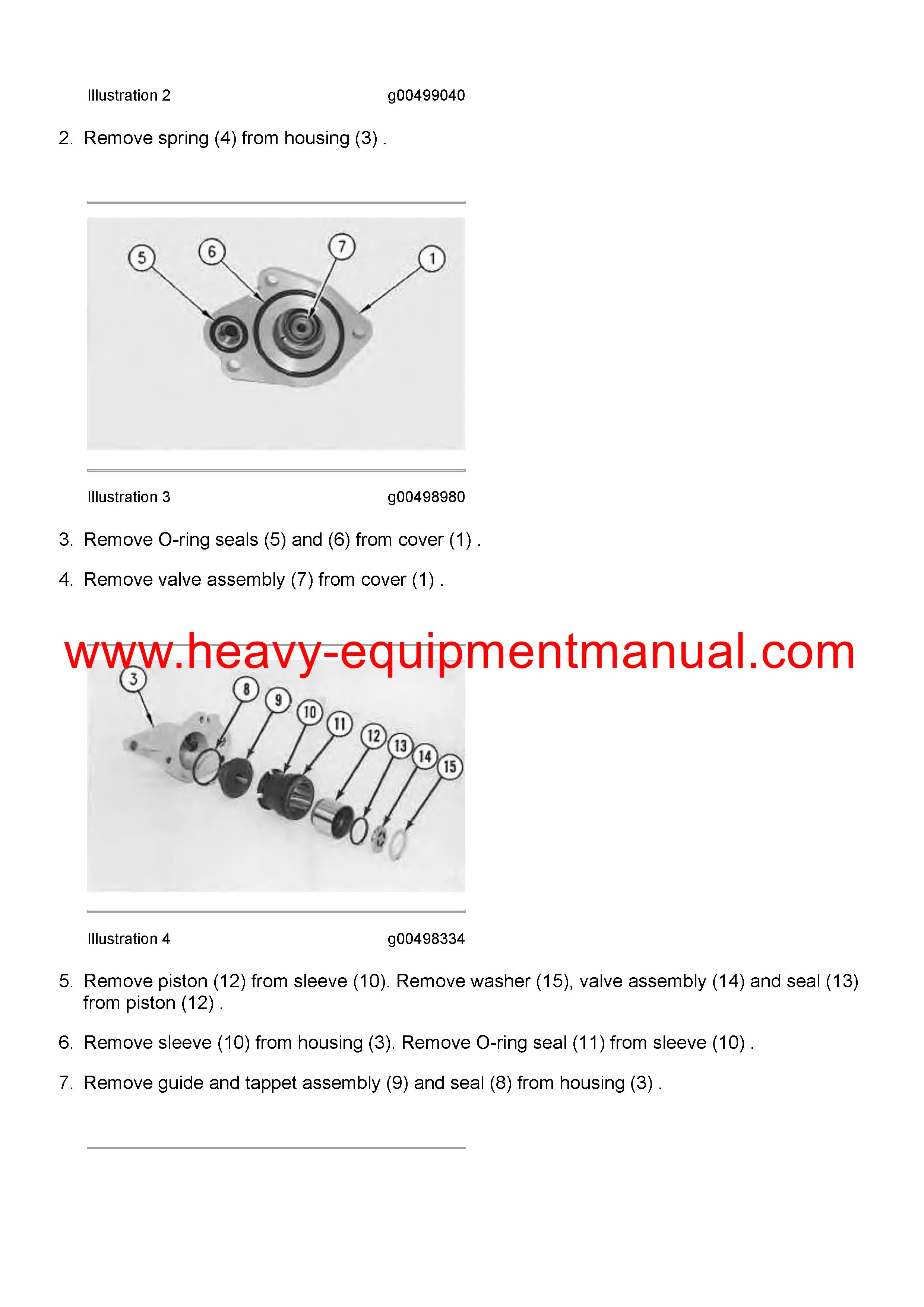 Illustration 2 g00499040

2. Remove spring (4) from housing (3) .

5 6 7 1

Illustration 3 g00498980

3. Remove O-ring seals (5) and (6) from cover (1) .

4. Remove valve assembly (7) from cover (1) .

www.heavy-equipmentmanual.com

3 8 9 10 11 12 13 14 15

Illustration 4 g00498334

5. Remove piston (12) from sleeve (10). Remove washer (15), valve assembly (14) and seal (13) from piston (12) .

6. Remove sleeve (10) from housing (3). Remove O-ring seal (11) from sleeve (10) .

7. Remove guide and tappet assembly (9) and seal (8) from housing (3) .