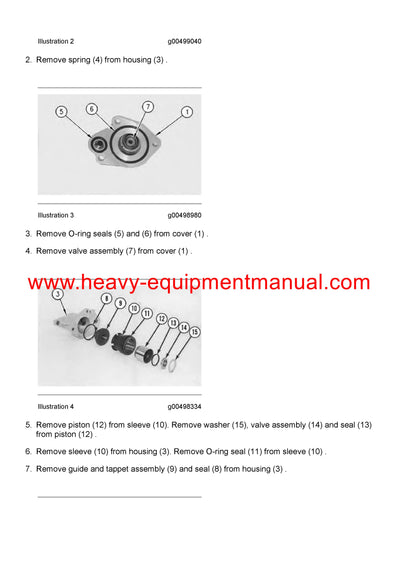 Illustration 2 g00499040

2. Remove spring (4) from housing (3) .

5
6
7
1

Illustration 3 g00498980

3. Remove O-ring seals (5) and (6) from cover (1) .

4. Remove valve assembly (7) from cover (1) .

www.heavy-equipmentmanual.com

3
8
9
10
11
12
13
14
15

Illustration 4 g00498334

5. Remove piston (12) from sleeve (10). Remove washer (15), valve assembly (14) and seal (13) from piston (12) .

6. Remove sleeve (10) from housing (3). Remove O-ring seal (11) from sleeve (10) .

7. Remove guide and tappet assembly (9) and seal (8) from housing (3) .