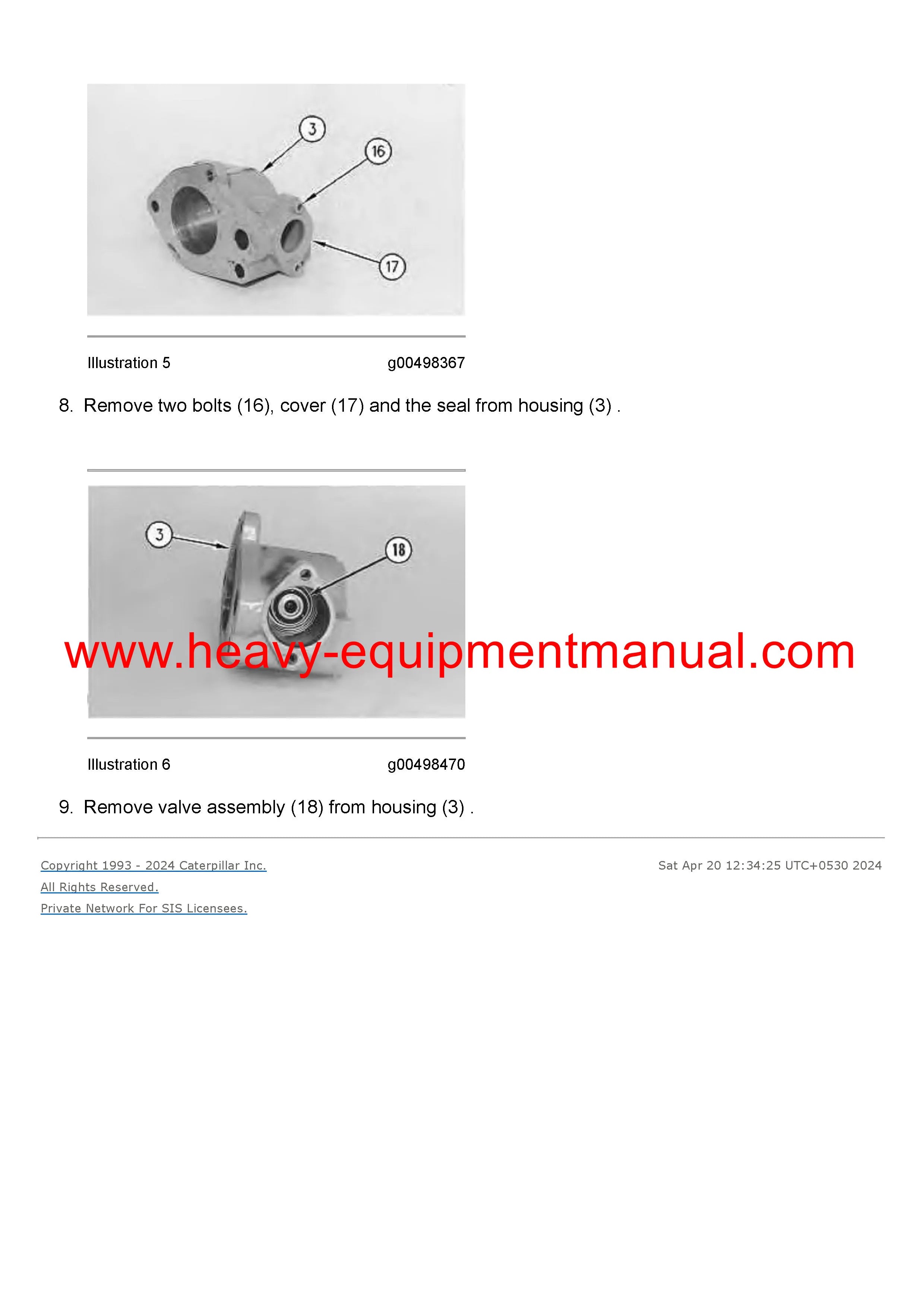 3

16

17

Illustration 5 g00498367

8. Remove two bolts (16), cover (17) and the seal from housing (3) .

3

18

www.heavy-equipmentmanual.com

Illustration 6 g00498470

9. Remove valve assembly (18) from housing (3) .

Copyright 1993 - 2024 Caterpillar Inc.
All Rights Reserved.
Private Network For SIS Licensees.

Sat Apr 20 12:34:25 UTC+0530 2024