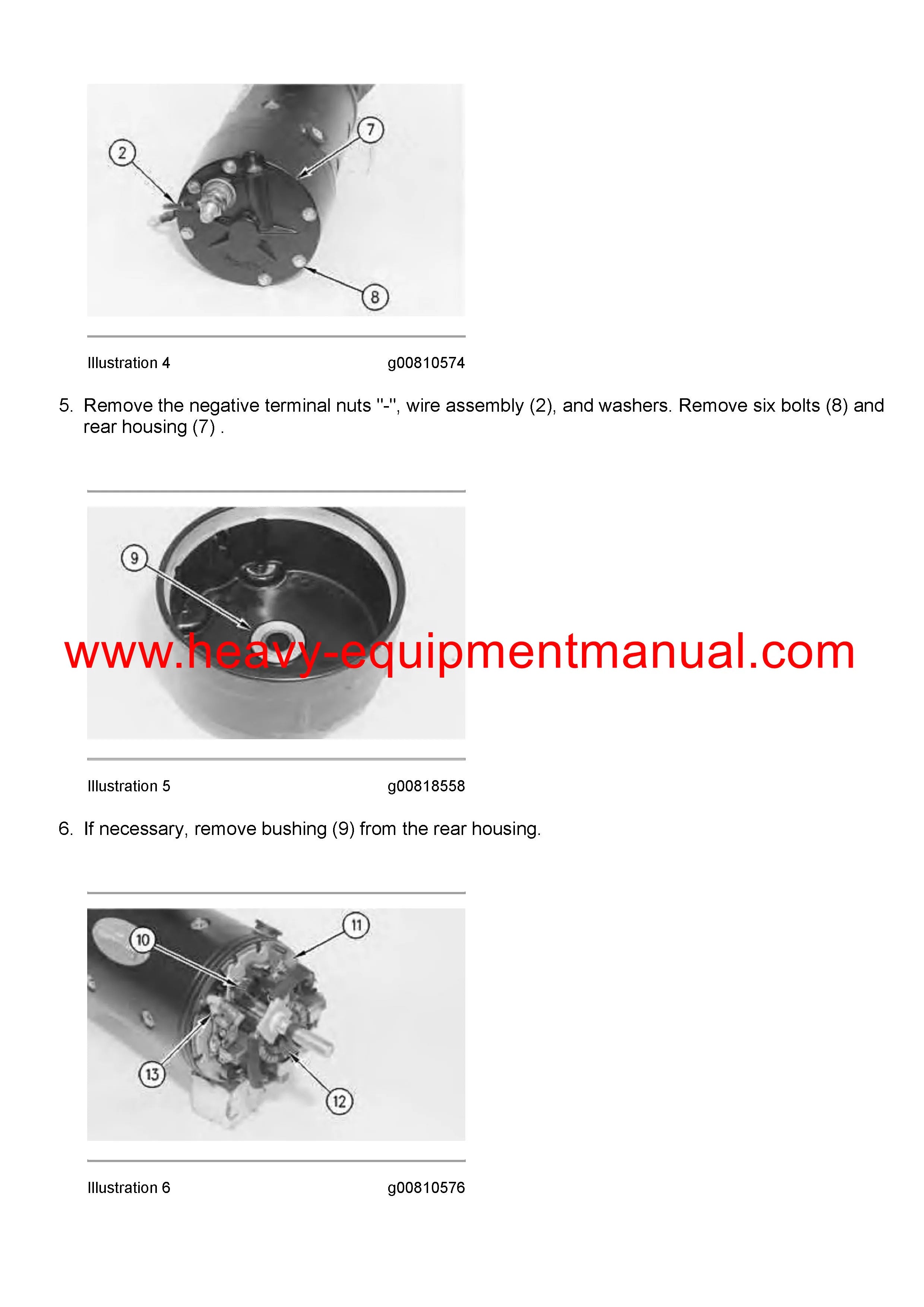 2
7
8

Illustration 4 g00810574

5. Remove the negative terminal nuts "-", wire assembly (2), and washers. Remove six bolts (8) and rear housing (7) .

9

www.heavy-equipmentmanual.com

Illustration 5 g00818558

6. If necessary, remove bushing (9) from the rear housing.

10
11
13
12

Illustration 6 g00810576