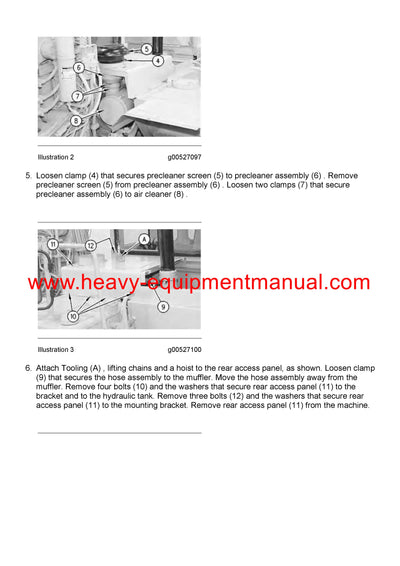 5
4
6
7
8

Illustration 2 g00527097

5. Loosen clamp (4) that secures precleaner screen (5) to precleaner assembly (6) . Remove precleaner screen (5) from precleaner assembly (6) . Loosen two clamps (7) that secure precleaner assembly (6) to air cleaner (8) .

11
12
A
9
10

www.heavy-equipmentmanual.com

Illustration 3 g00527100

6. Attach Tooling (A) , lifting chains and a hoist to the rear access panel, as shown. Loosen clamp (9) that secures the hose assembly to the muffler. Move the hose assembly away from the muffler. Remove four bolts (10) and the washers that secure rear access panel (11) to the bracket and to the hydraulic tank. Remove three bolts (12) and the washers that secure rear access panel (11) to the mounting bracket. Remove rear access panel (11) from the machine.