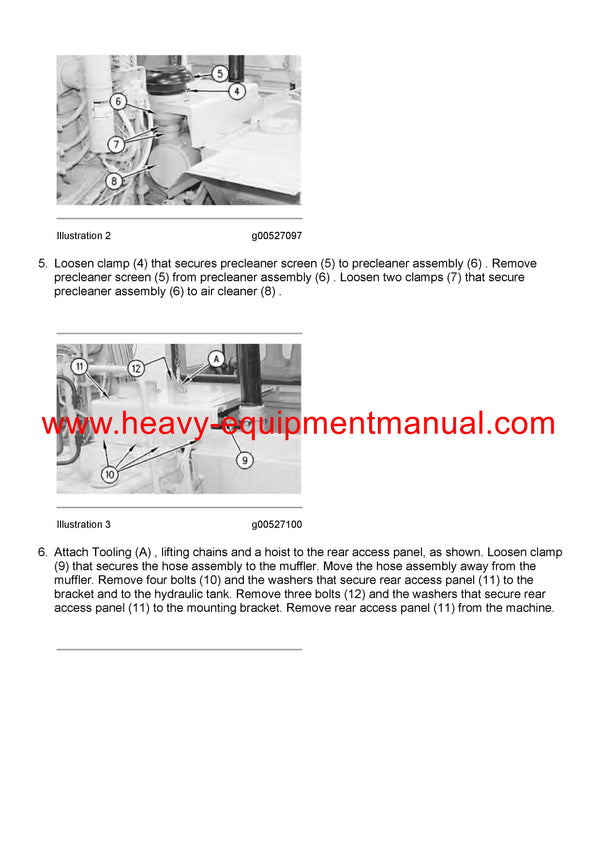 5
4
6
7
8

Illustration 2 g00527097

5. Loosen clamp (4) that secures precleaner screen (5) to precleaner assembly (6) . Remove precleaner screen (5) from precleaner assembly (6) . Loosen two clamps (7) that secure precleaner assembly (6) to air cleaner (8) .

11
12
A
9
10

www.heavy-equipmentmanual.com

Illustration 3 g00527100

6. Attach Tooling (A) , lifting chains and a hoist to the rear access panel, as shown. Loosen clamp (9) that secures the hose assembly to the muffler. Move the hose assembly away from the muffler. Remove four bolts (10) and the washers that secure rear access panel (11) to the bracket and to the hydraulic tank. Remove three bolts (12) and the washers that secure rear access panel (11) to the mounting bracket. Remove rear access panel (11) from the machine.