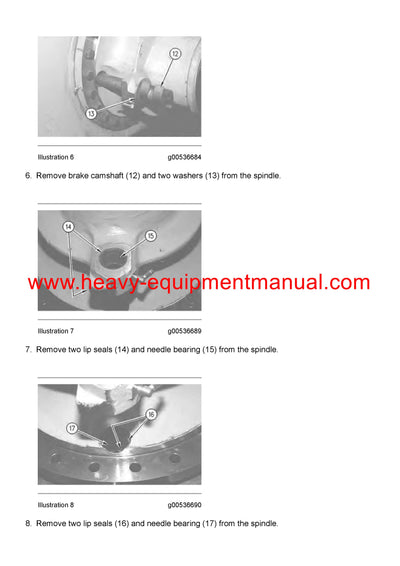 12

13

Illustration 6 g00536684

6. Remove brake camshaft (12) and two washers (13) from the spindle.

14

15

www.heavy-equipmentmanual.com

Illustration 7 g00536689

7. Remove two lip seals (14) and needle bearing (15) from the spindle.

16

17

Illustration 8 g00536690

8. Remove two lip seals (16) and needle bearing (17) from the spindle.