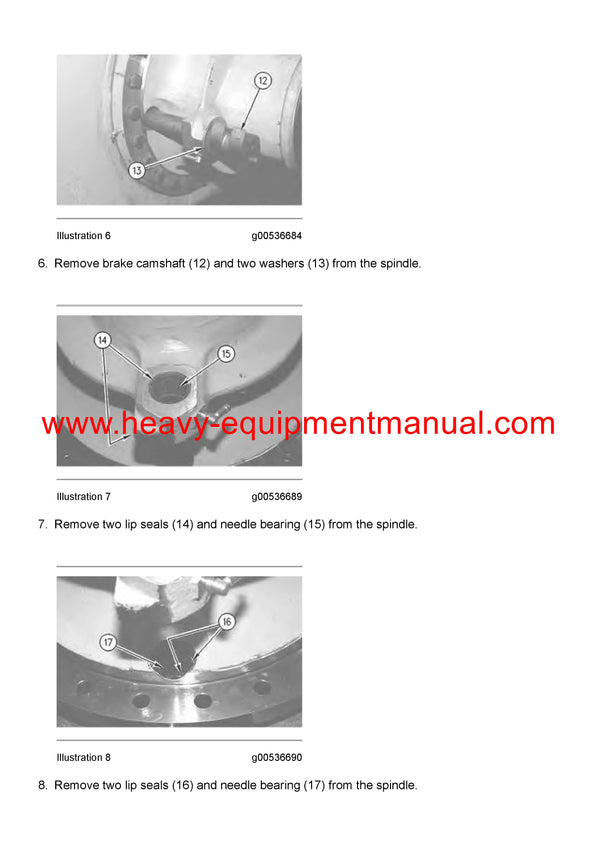 12

13

Illustration 6 g00536684

6. Remove brake camshaft (12) and two washers (13) from the spindle.

14

15

www.heavy-equipmentmanual.com

Illustration 7 g00536689

7. Remove two lip seals (14) and needle bearing (15) from the spindle.

16

17

Illustration 8 g00536690

8. Remove two lip seals (16) and needle bearing (17) from the spindle.